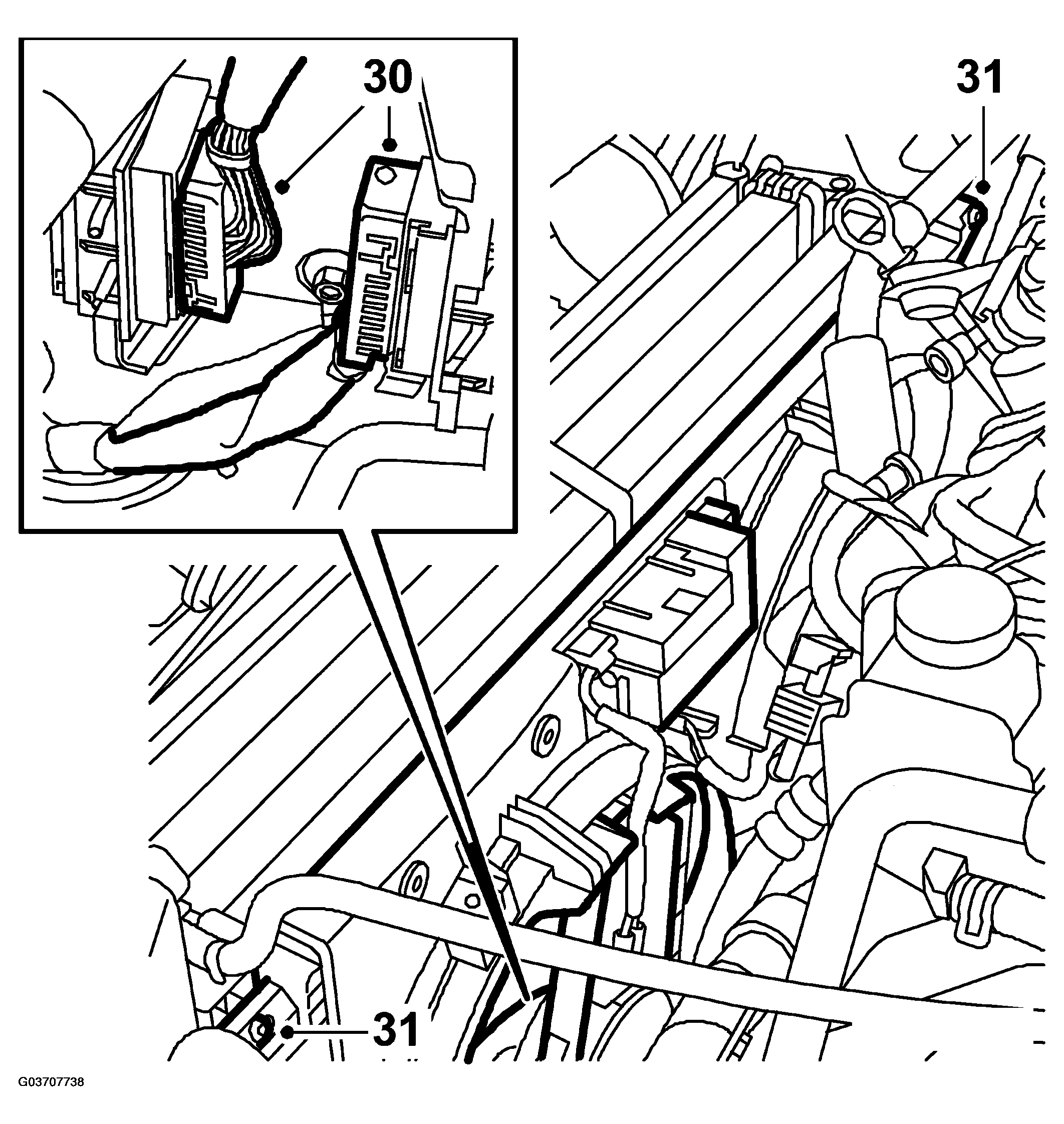 30

31

31

G03707738