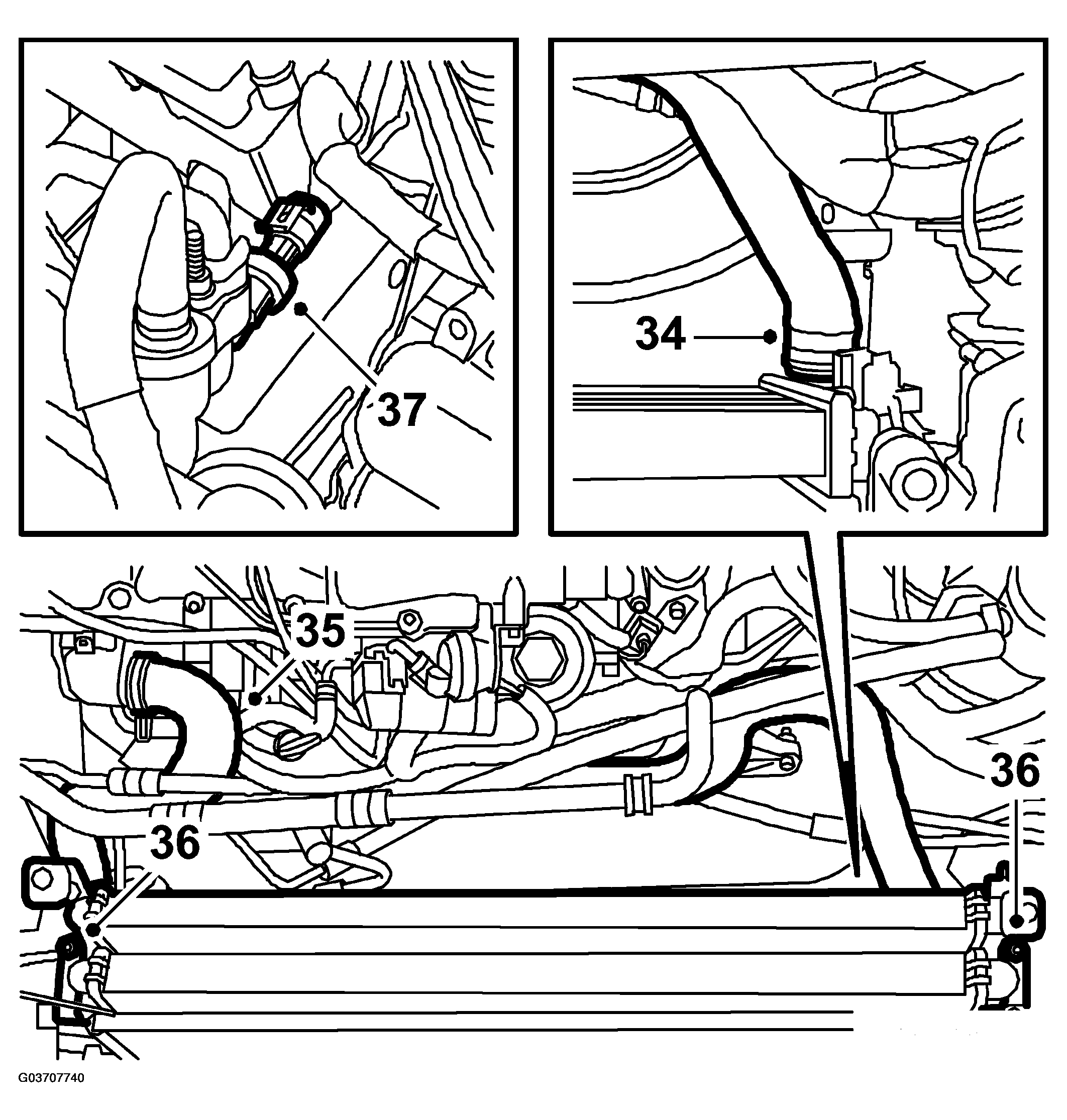 37
34
35
36
36
G03707740