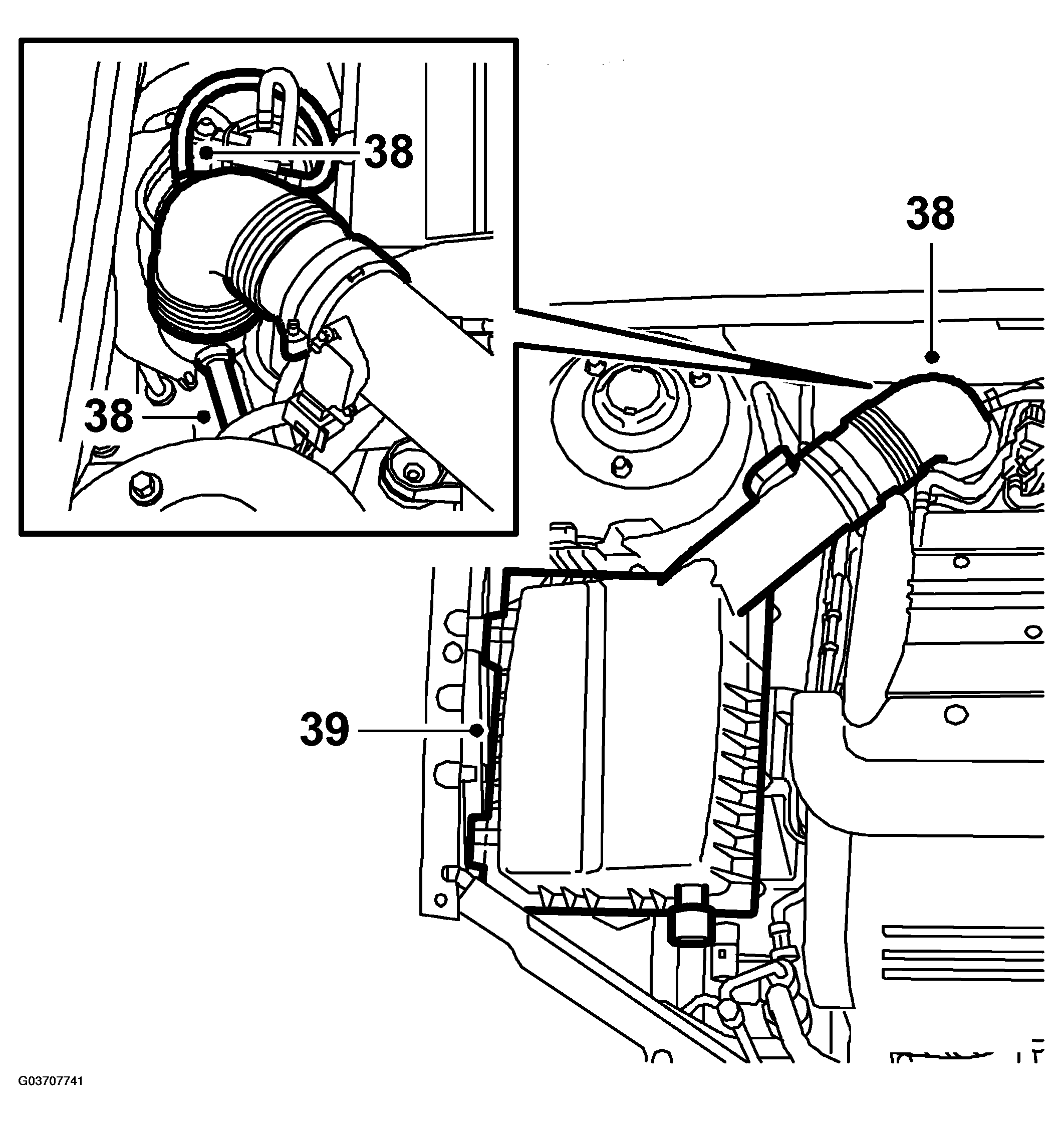 38
38
38
39
G03707741