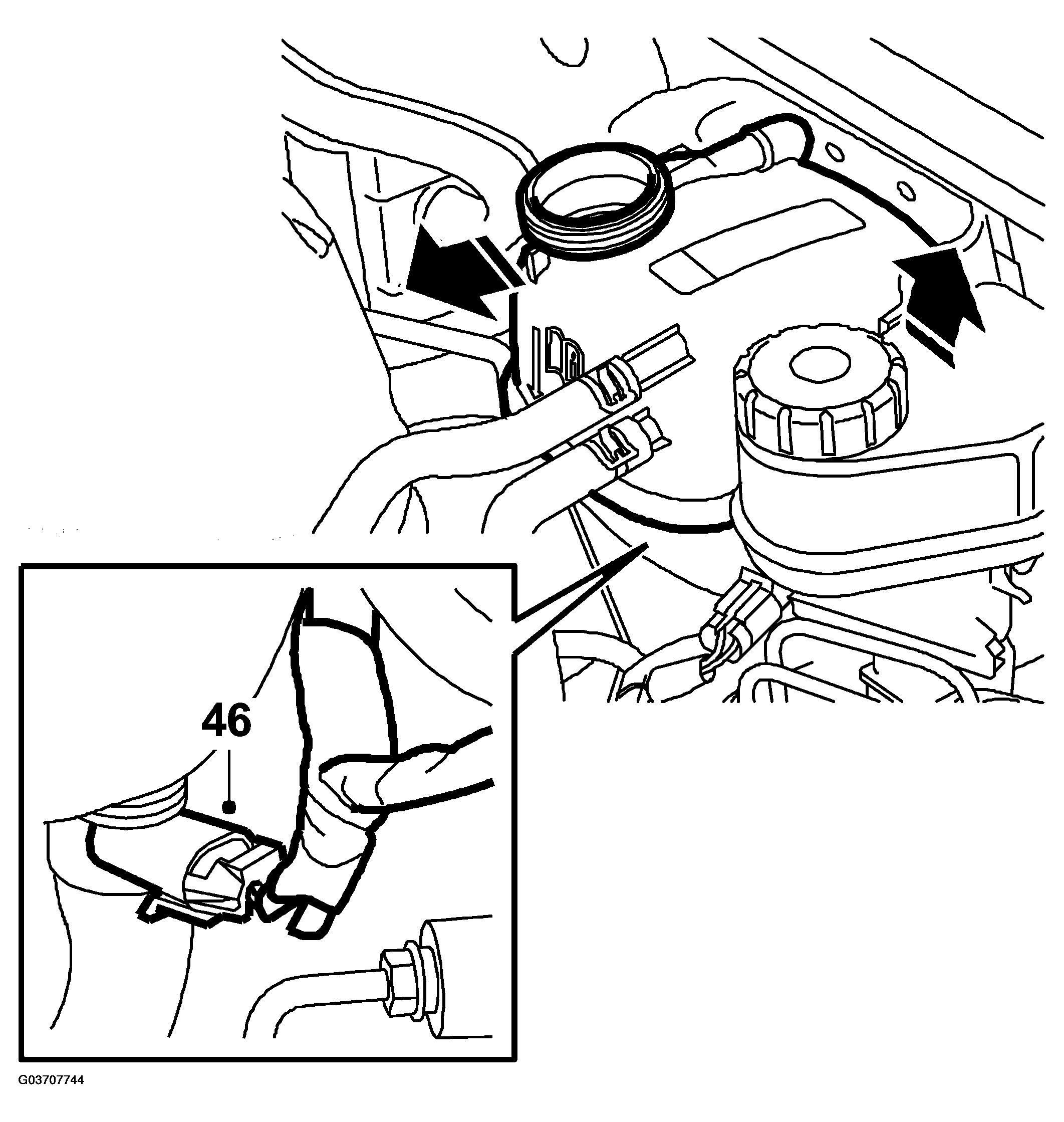 46

G03707744