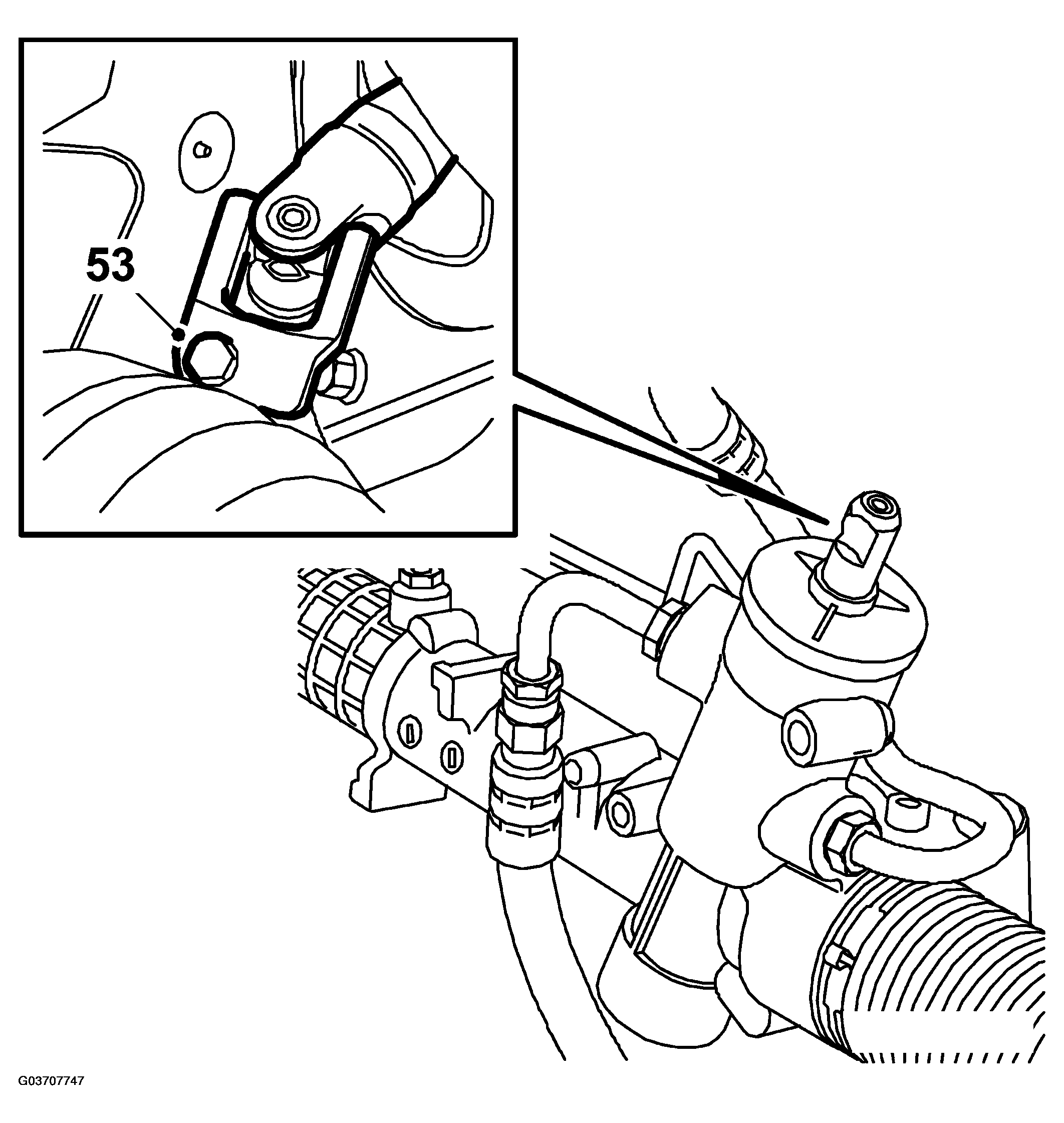 53

G03707747