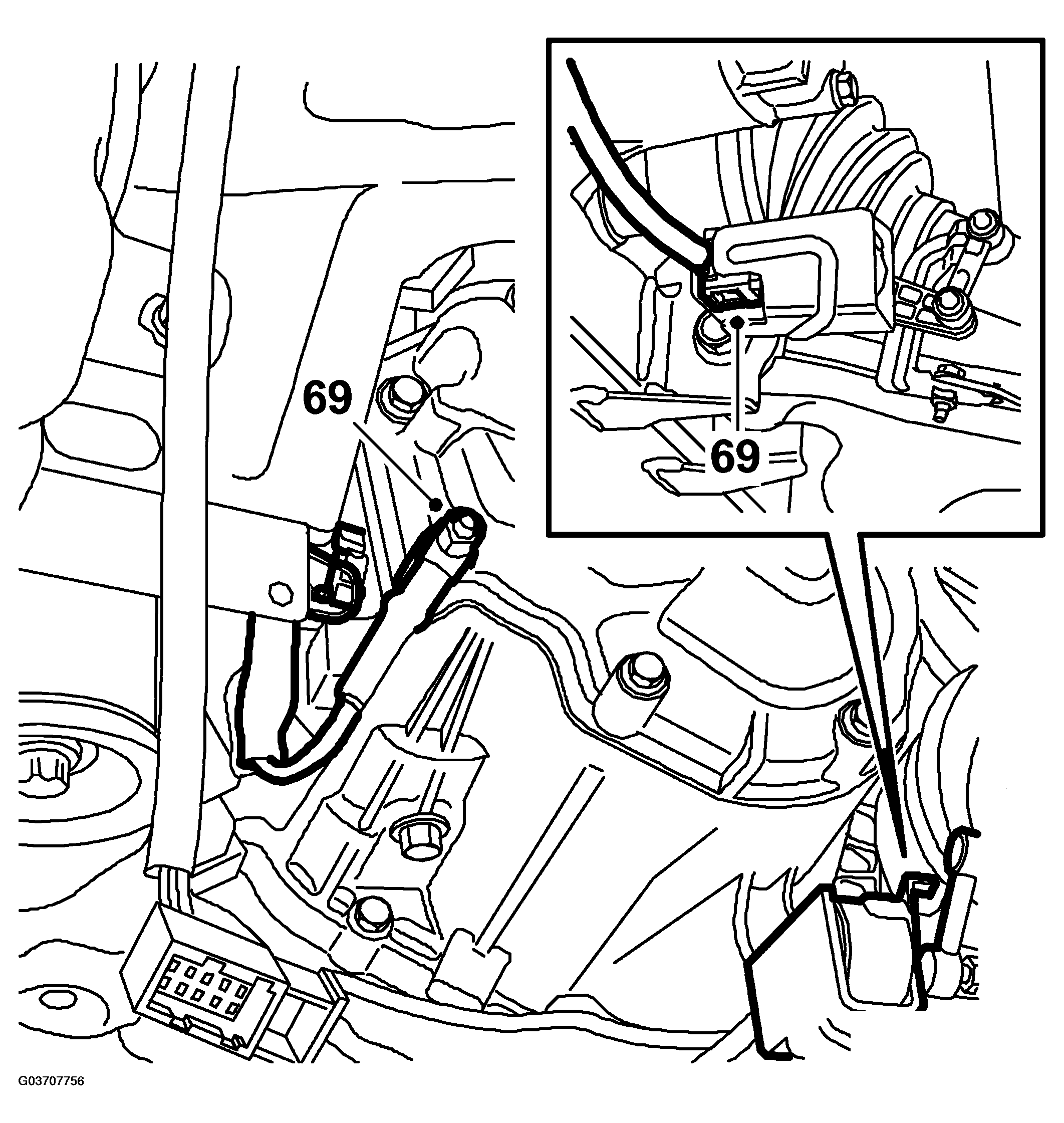 69

69

G03707756