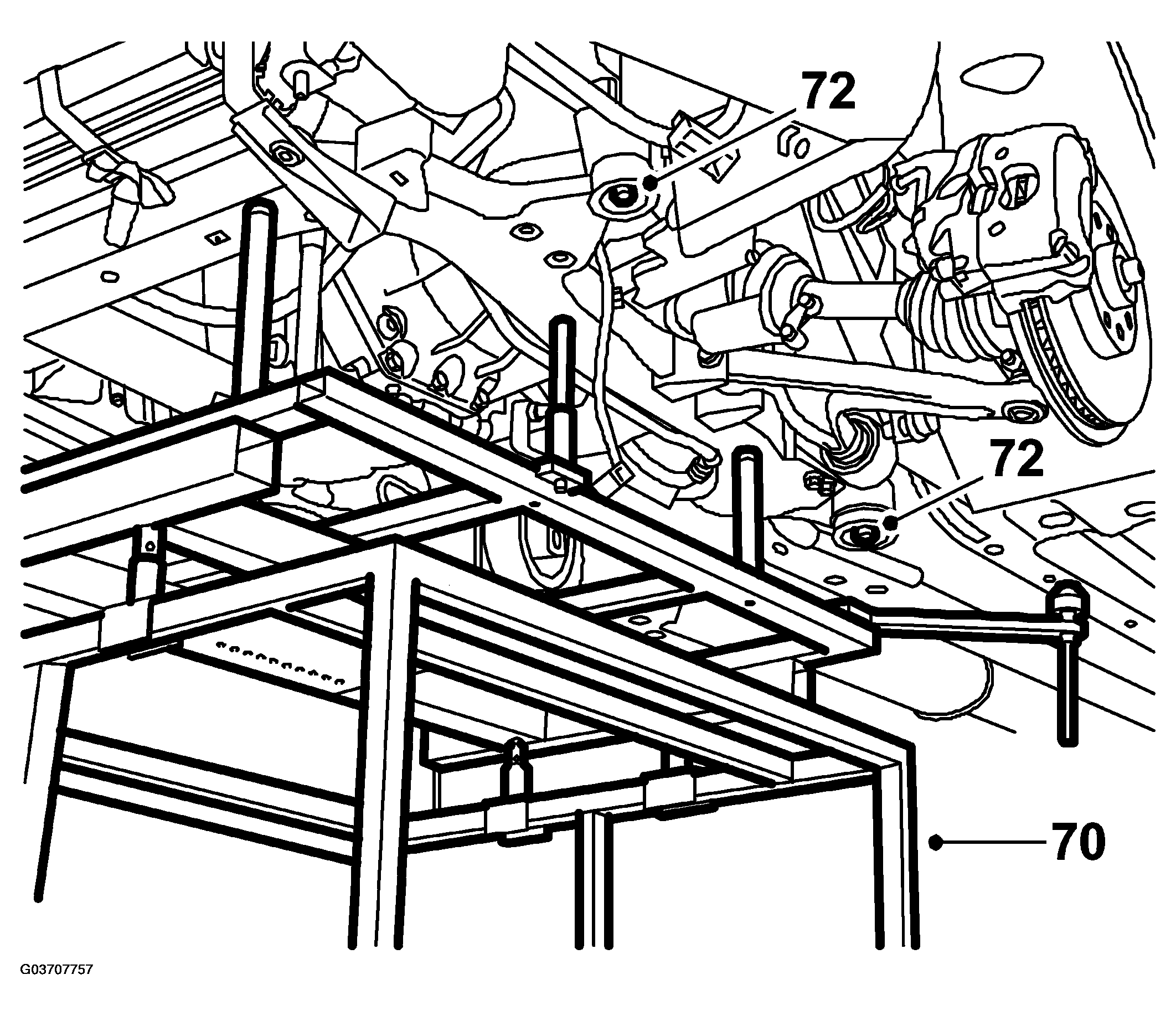 72
72
70
G03707757