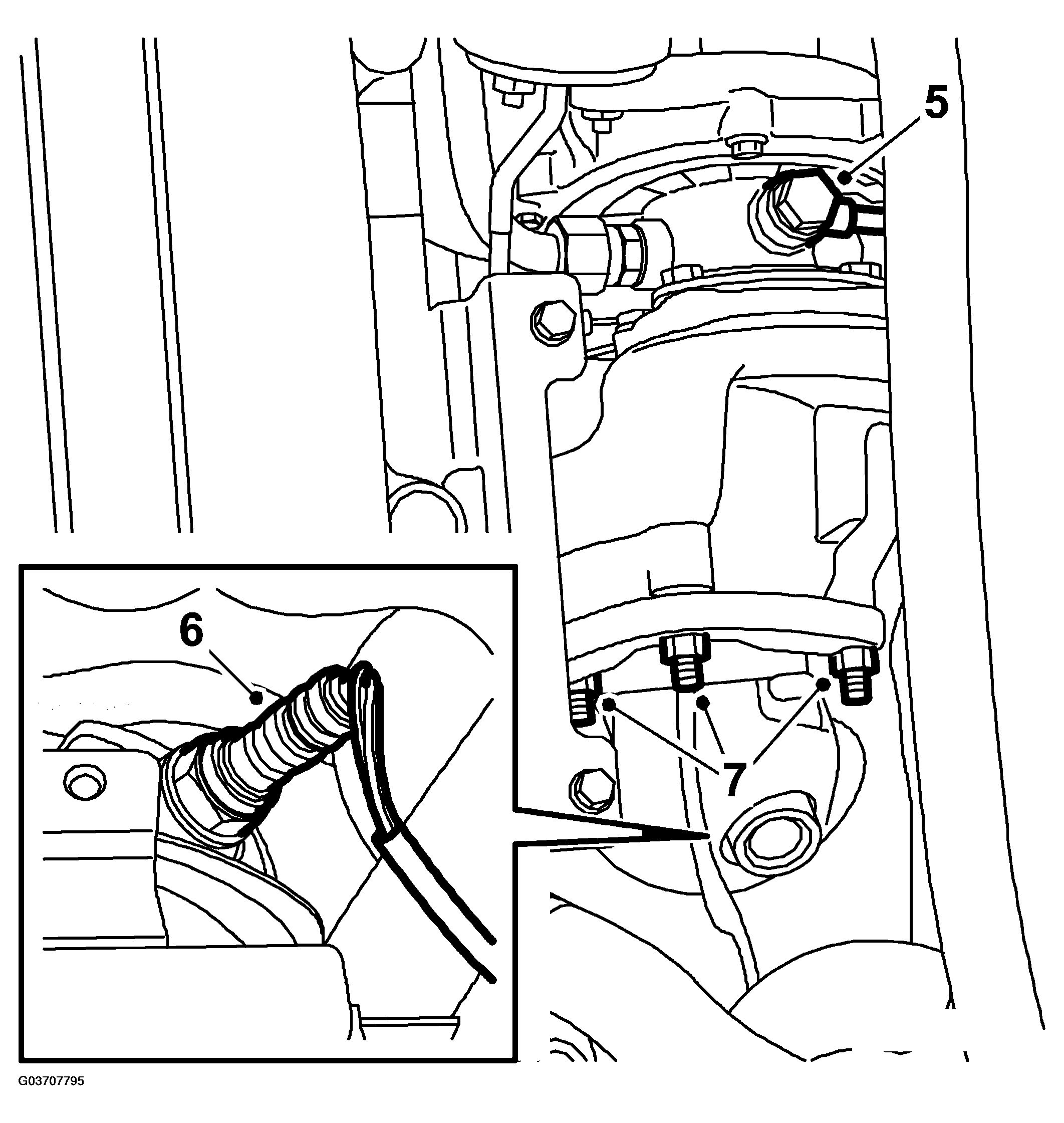 5
6
7
G03707795