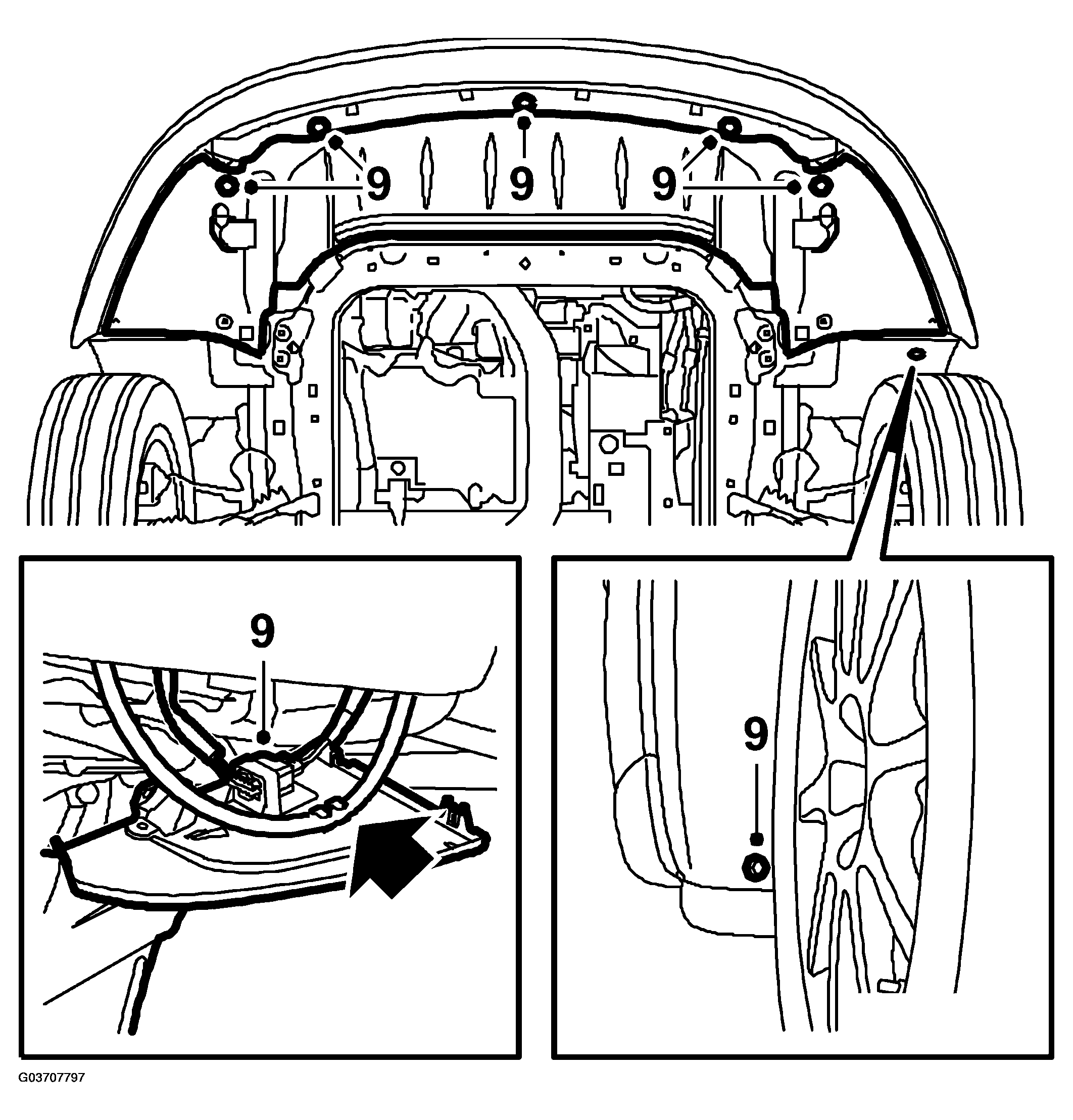 9
9
9
9
9
G03707797