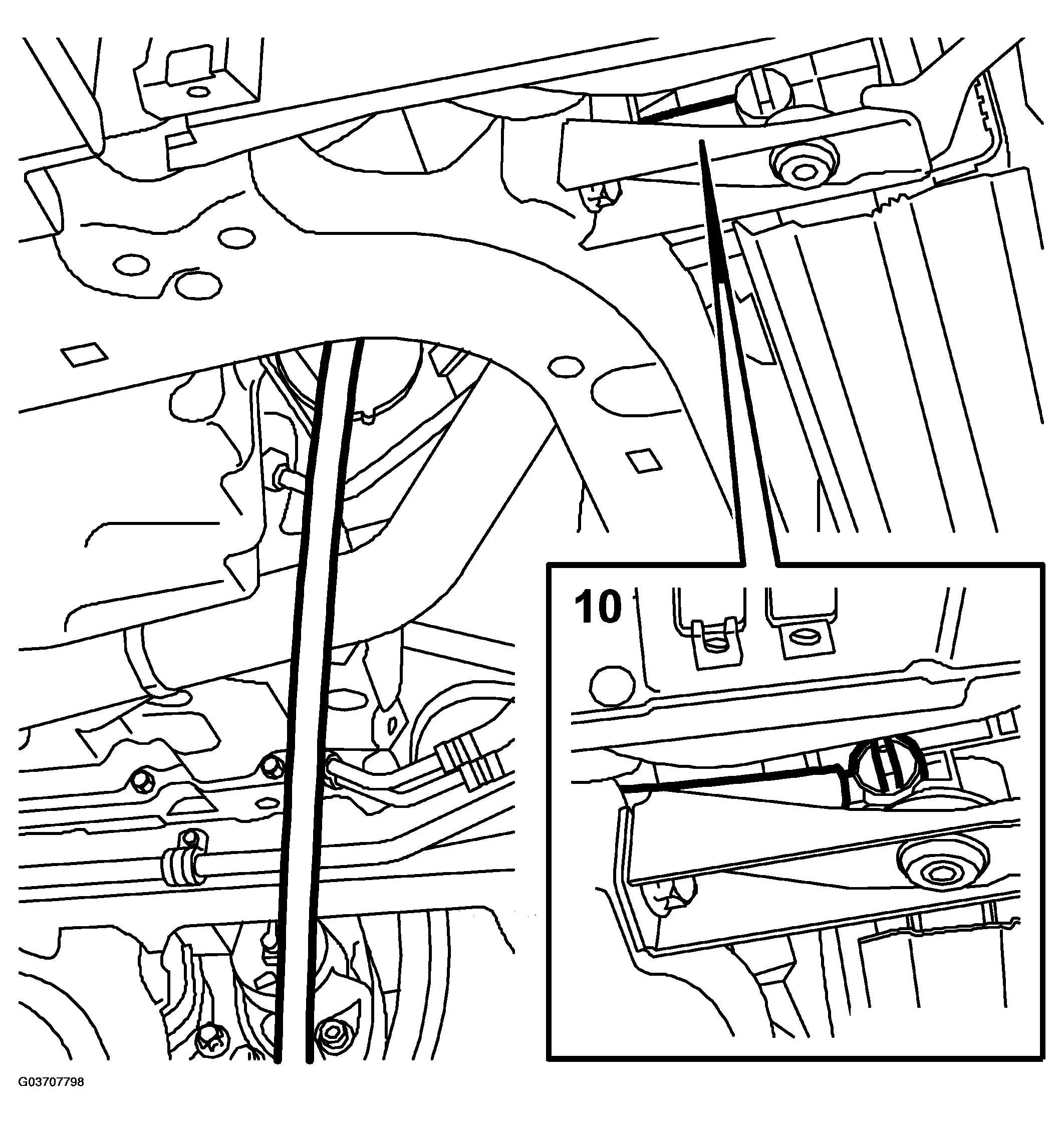 10

G03707798