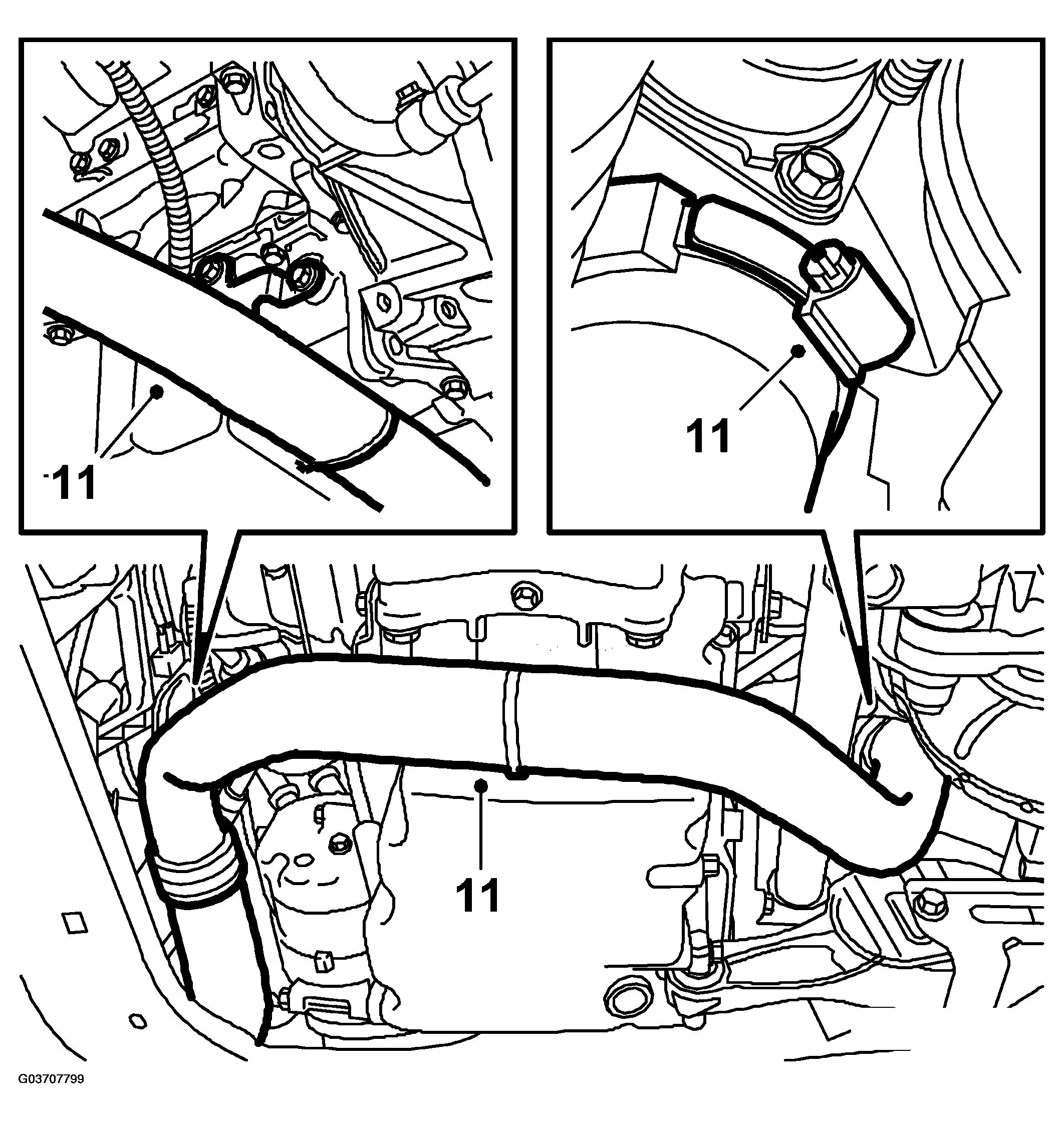 11

11

11

G03707799