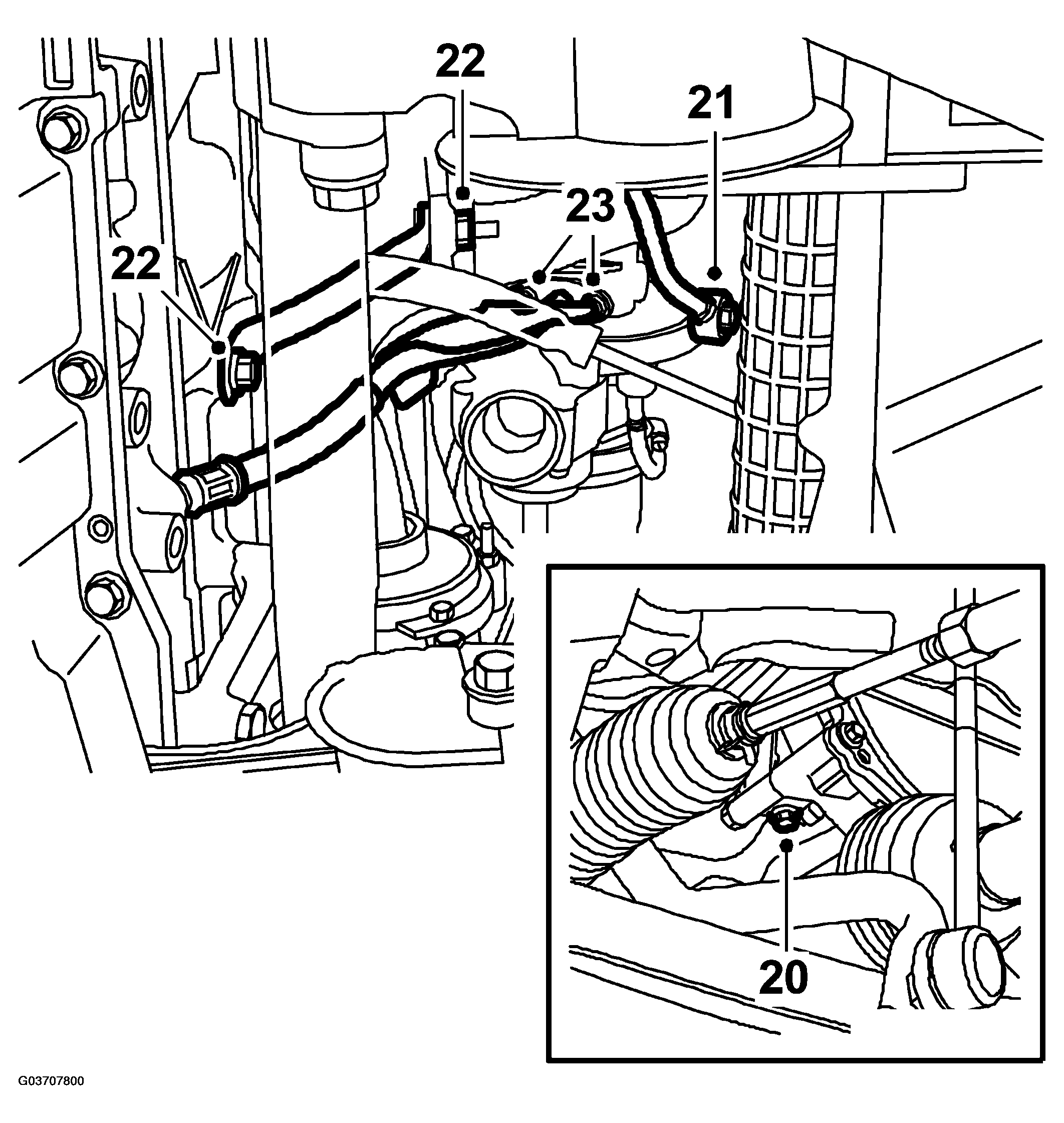 22

21

23

22

20

G03707800