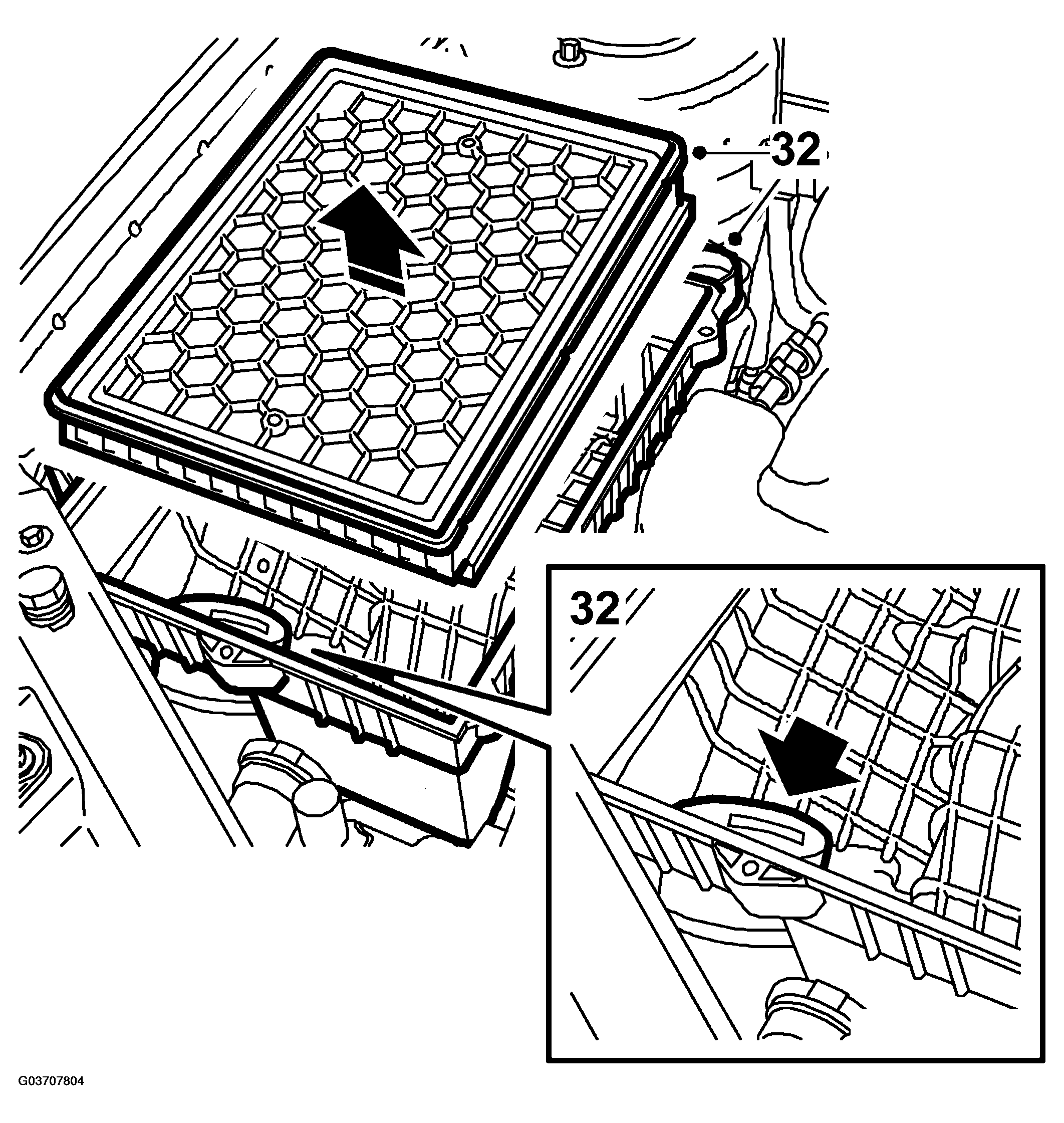 32

32

G03707804