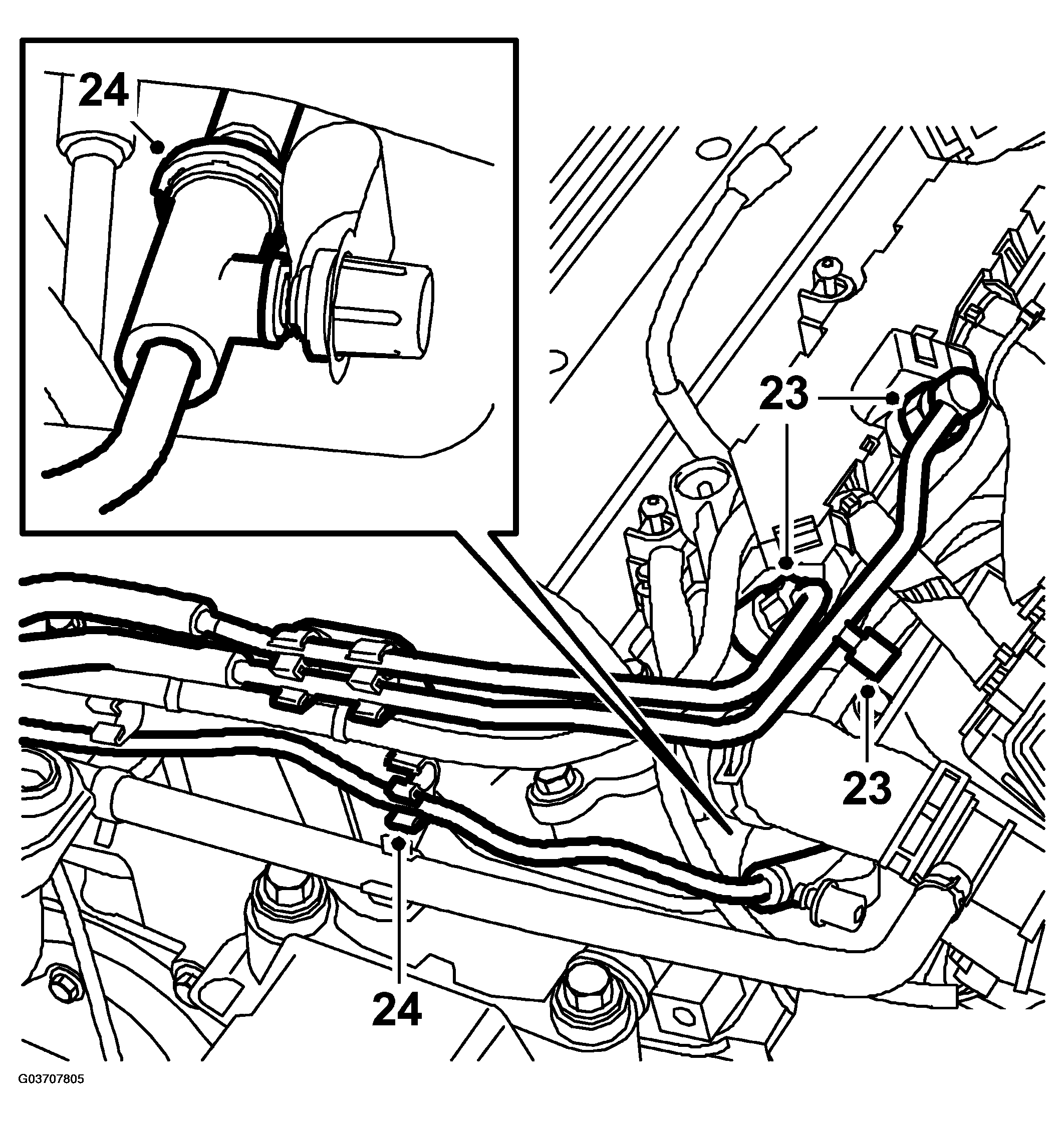 24

23

23

24

G03707805