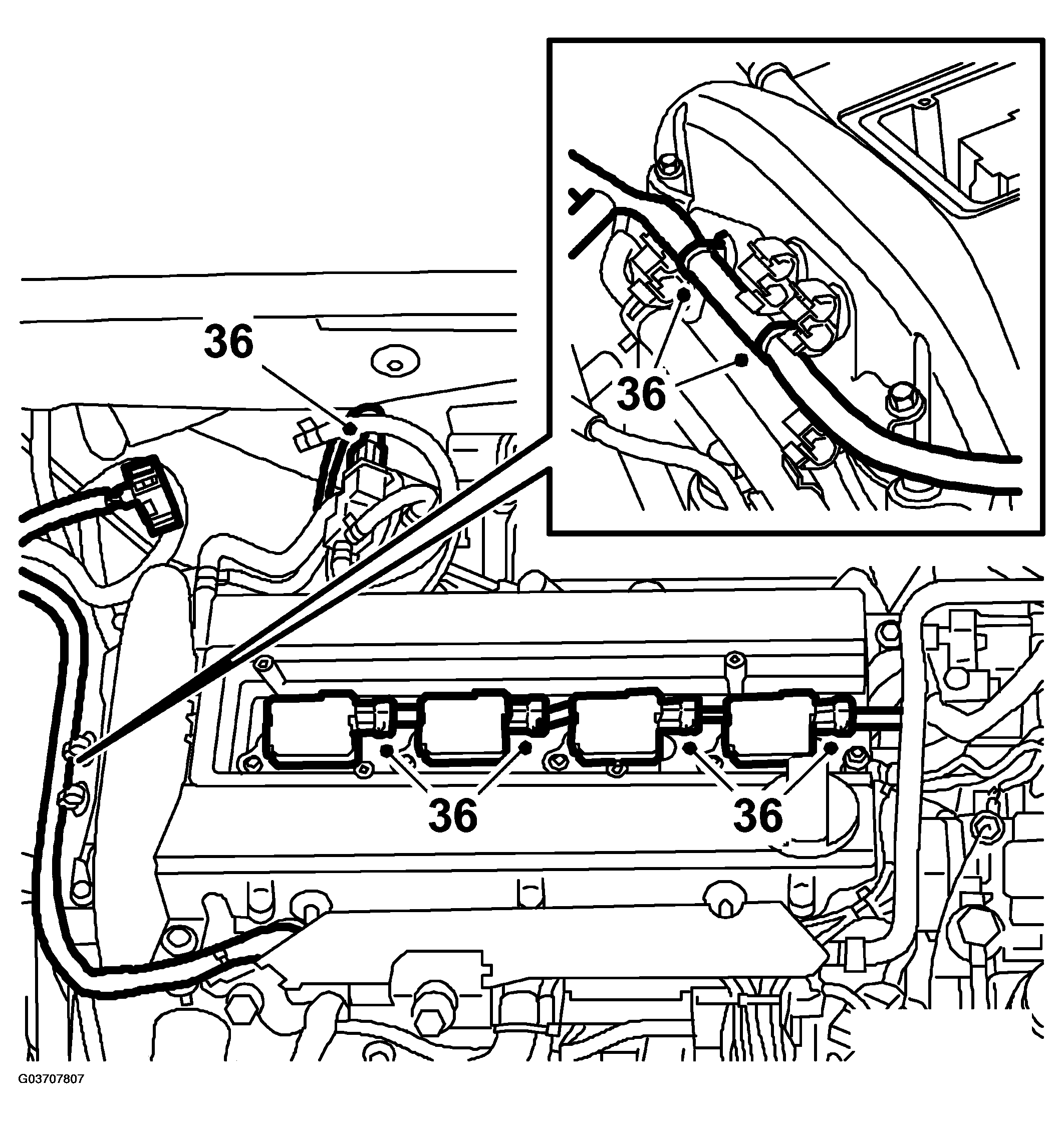 36

36

36

36

G03707807