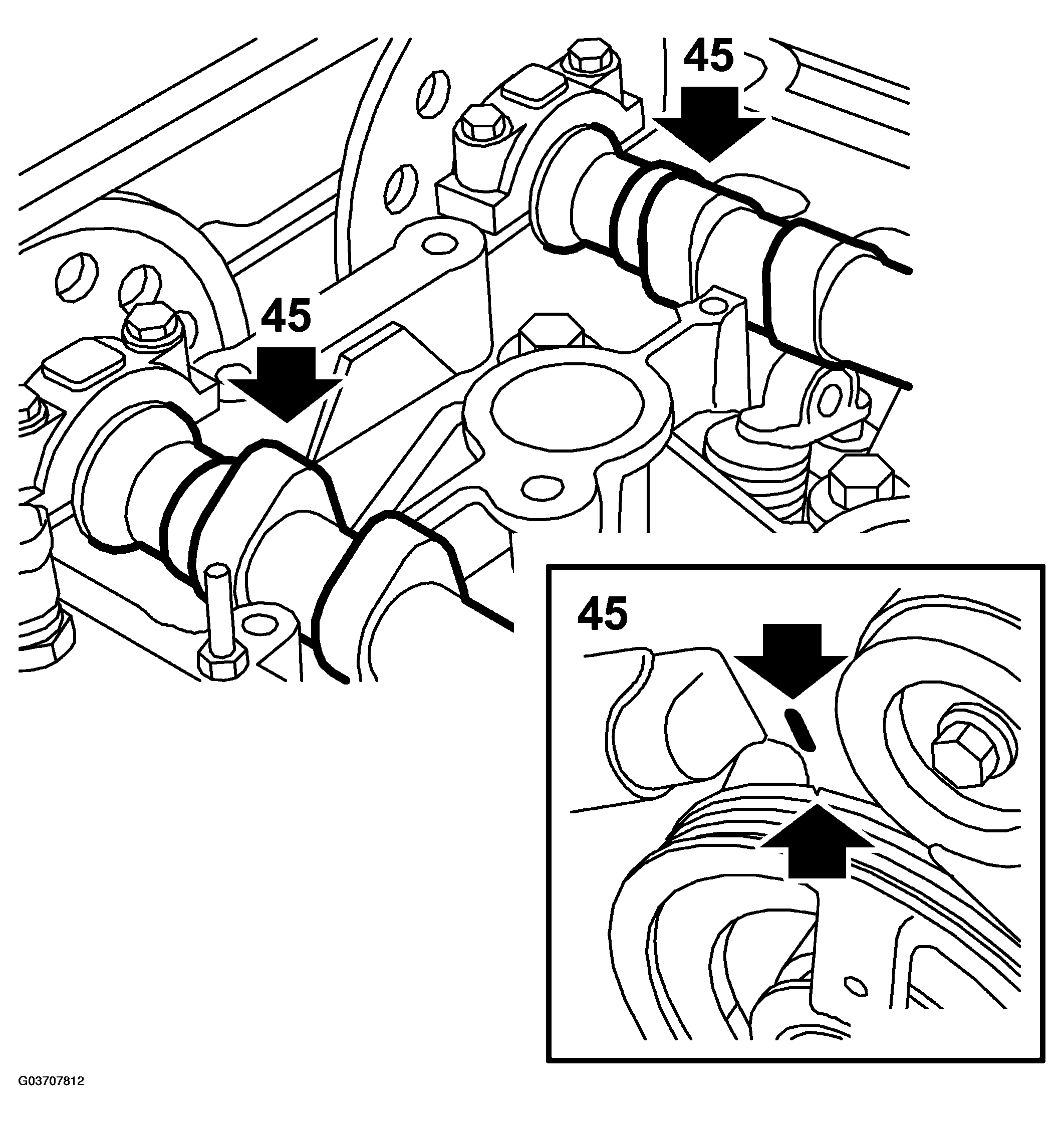 45

45

45

G03707812