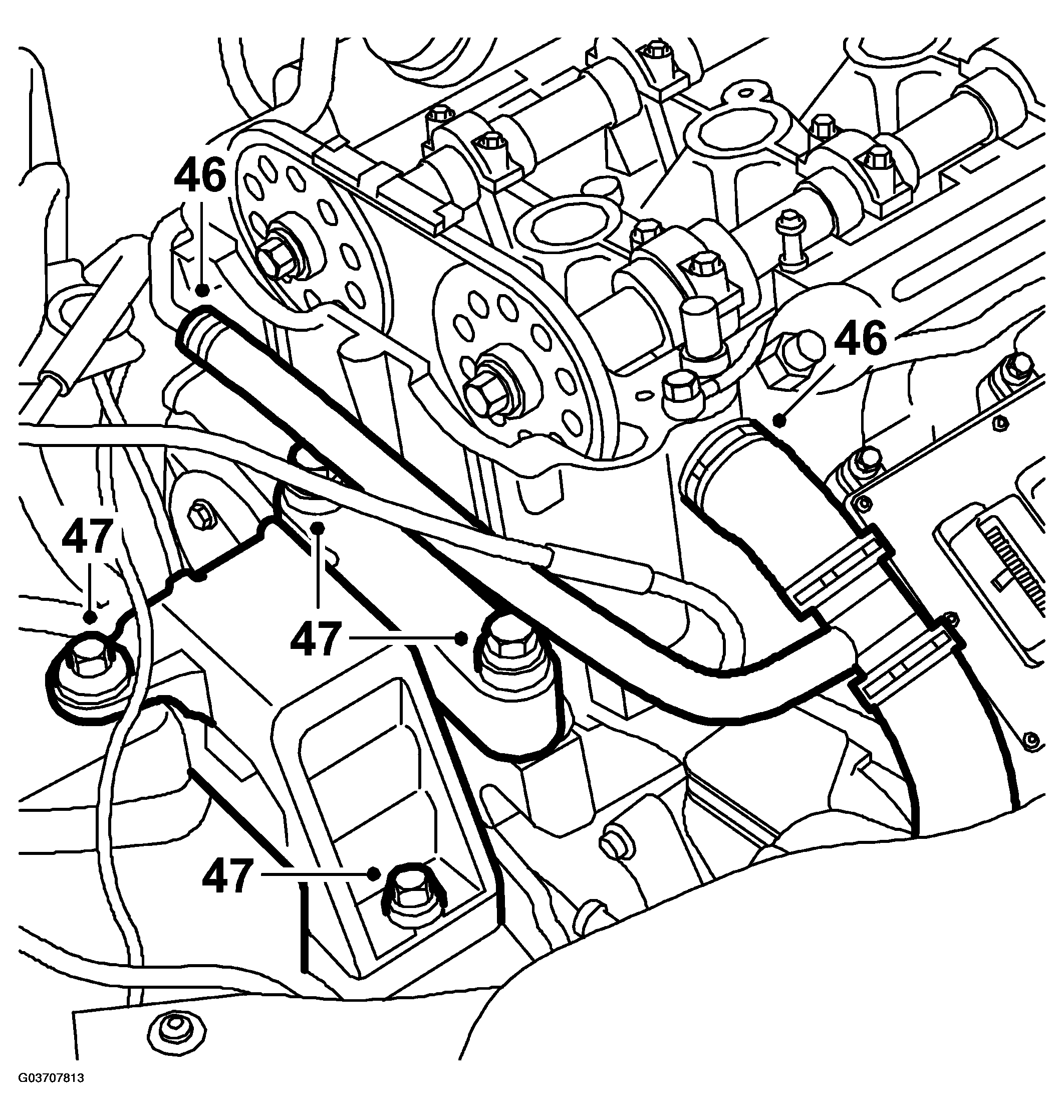 46
46
47
47
47
G03707813