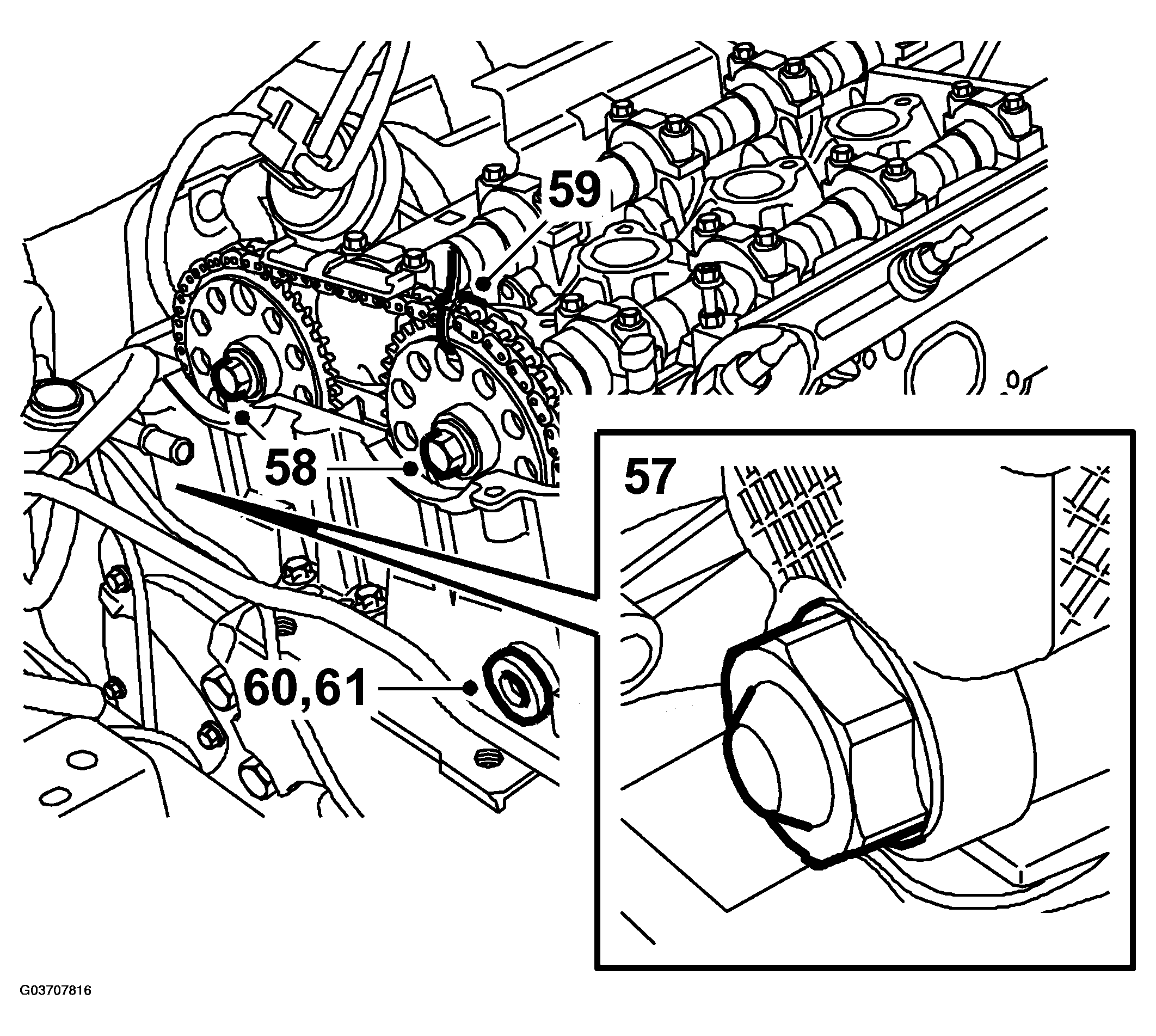 59

58

57

60,61

G03707816