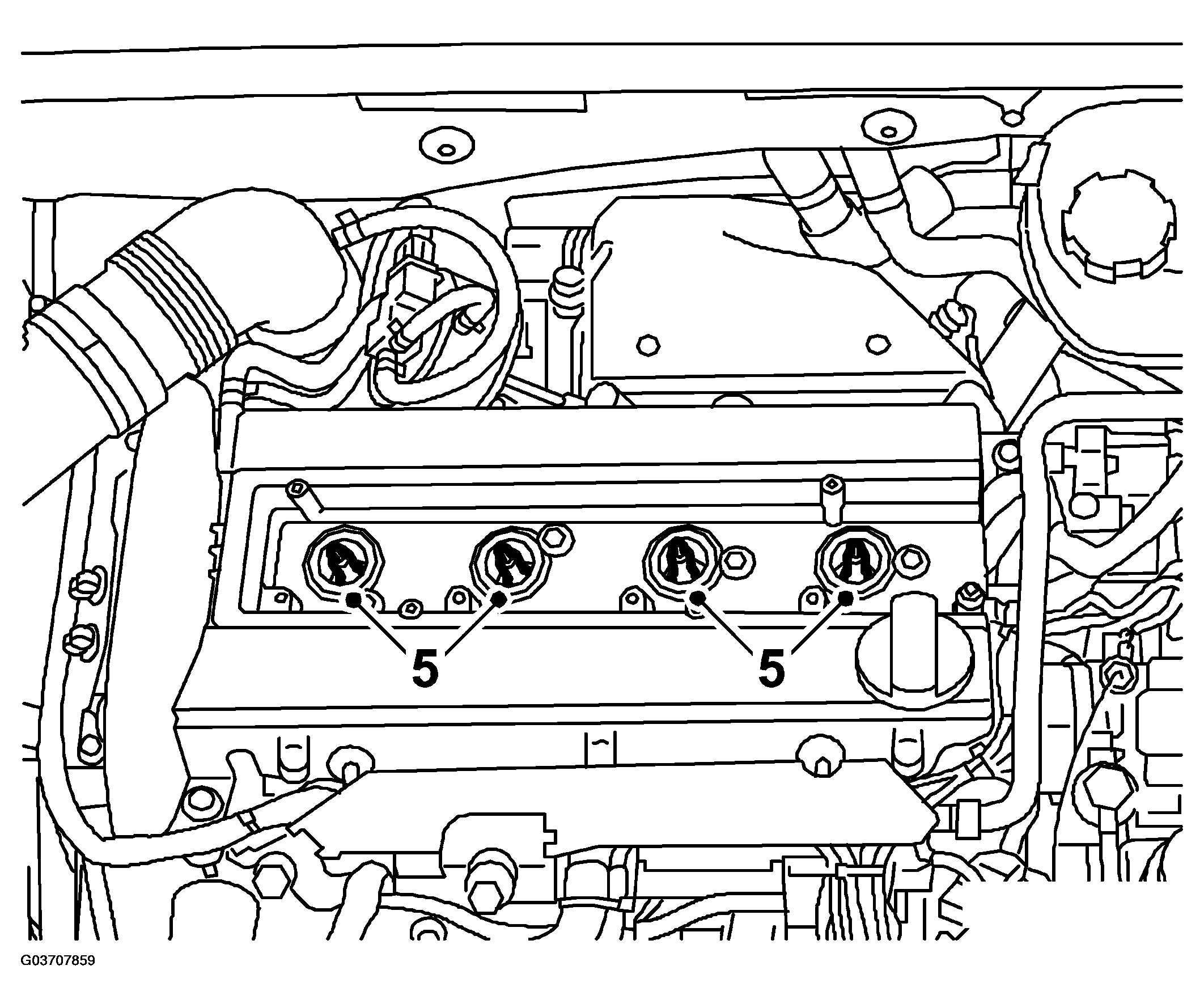 5
5
G03707859