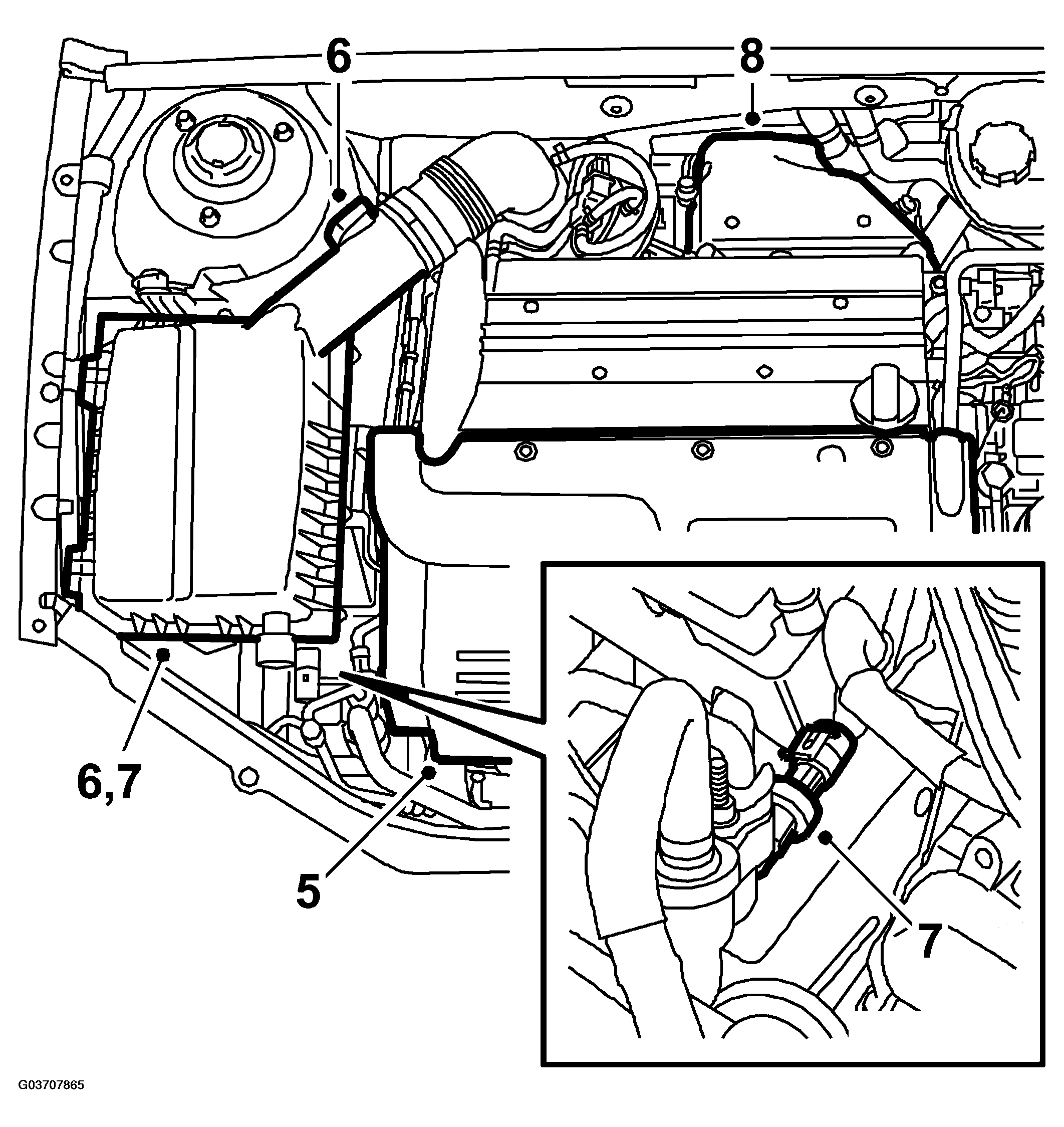 6

8

6,7

5

7

G03707865