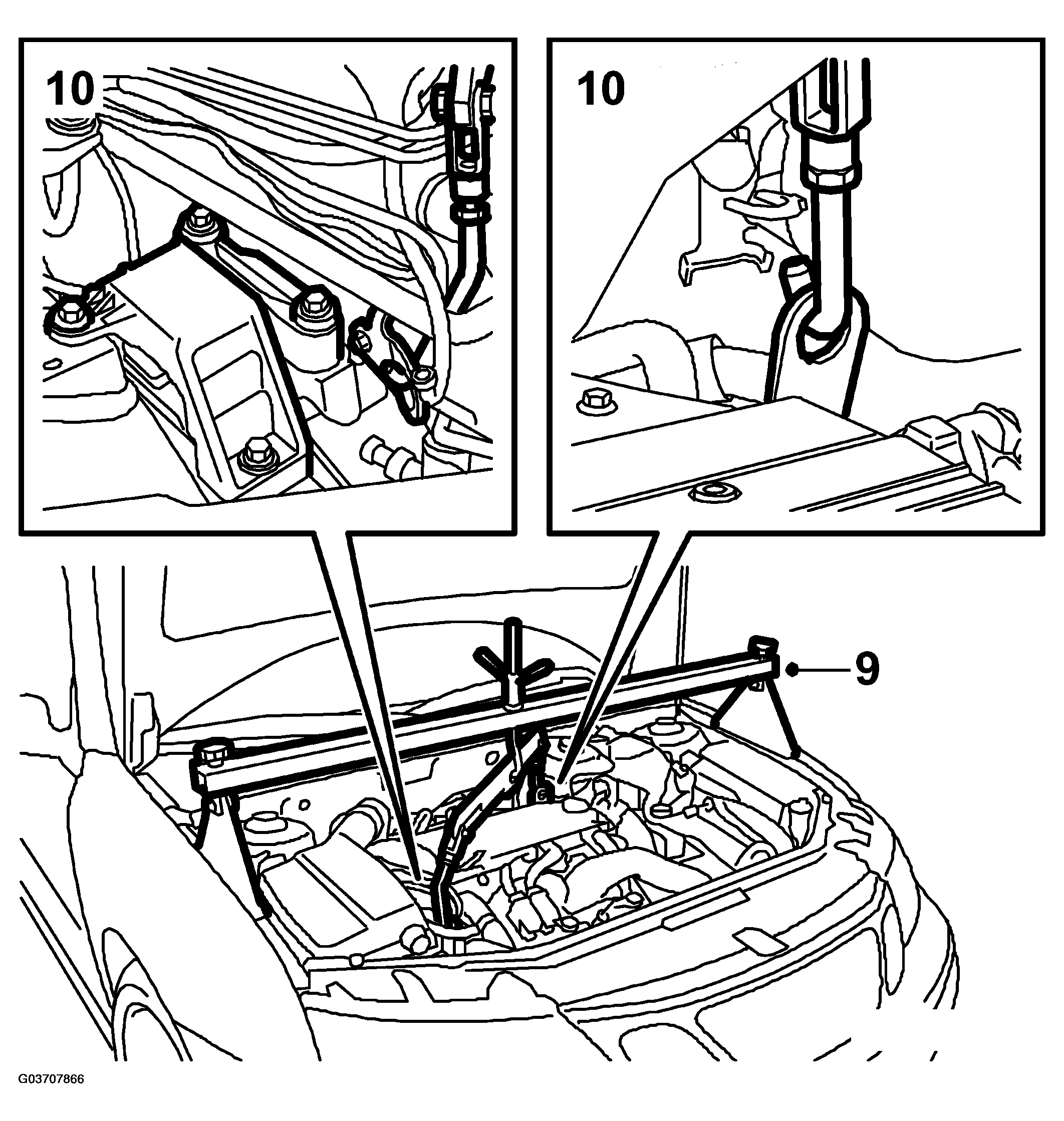 10

10

9

G03707866