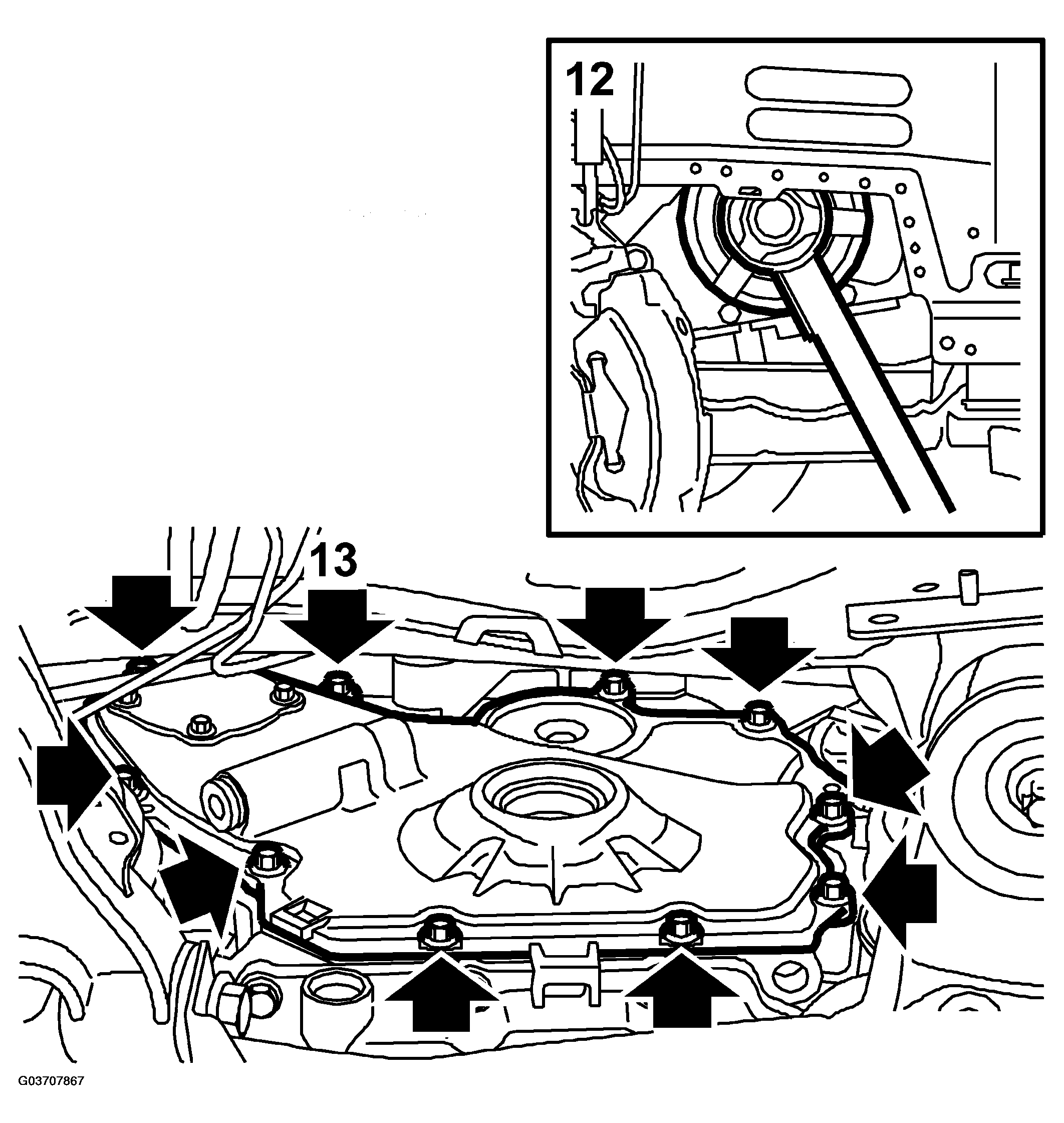 12

13

G03707867