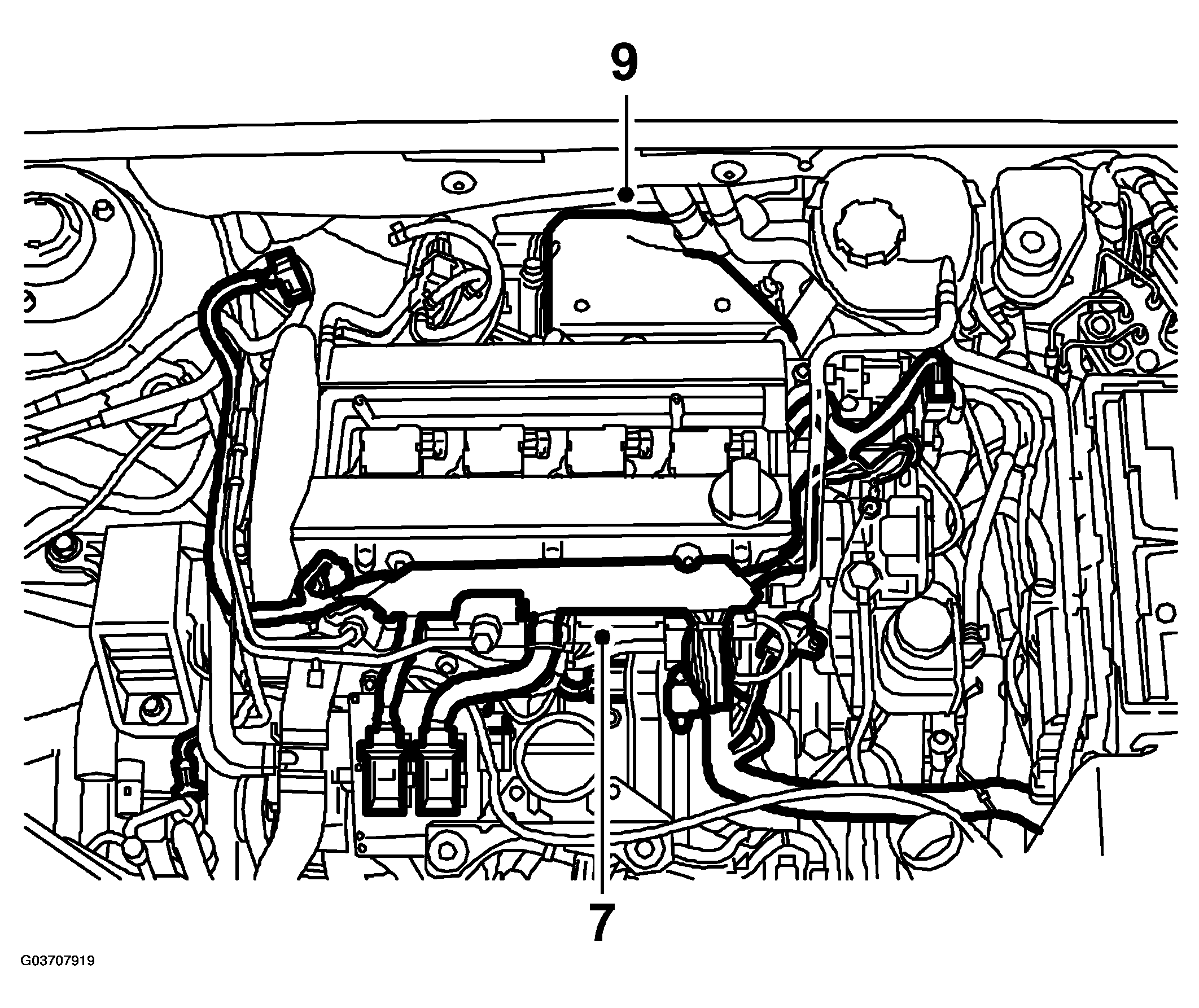 9

7

G03707919