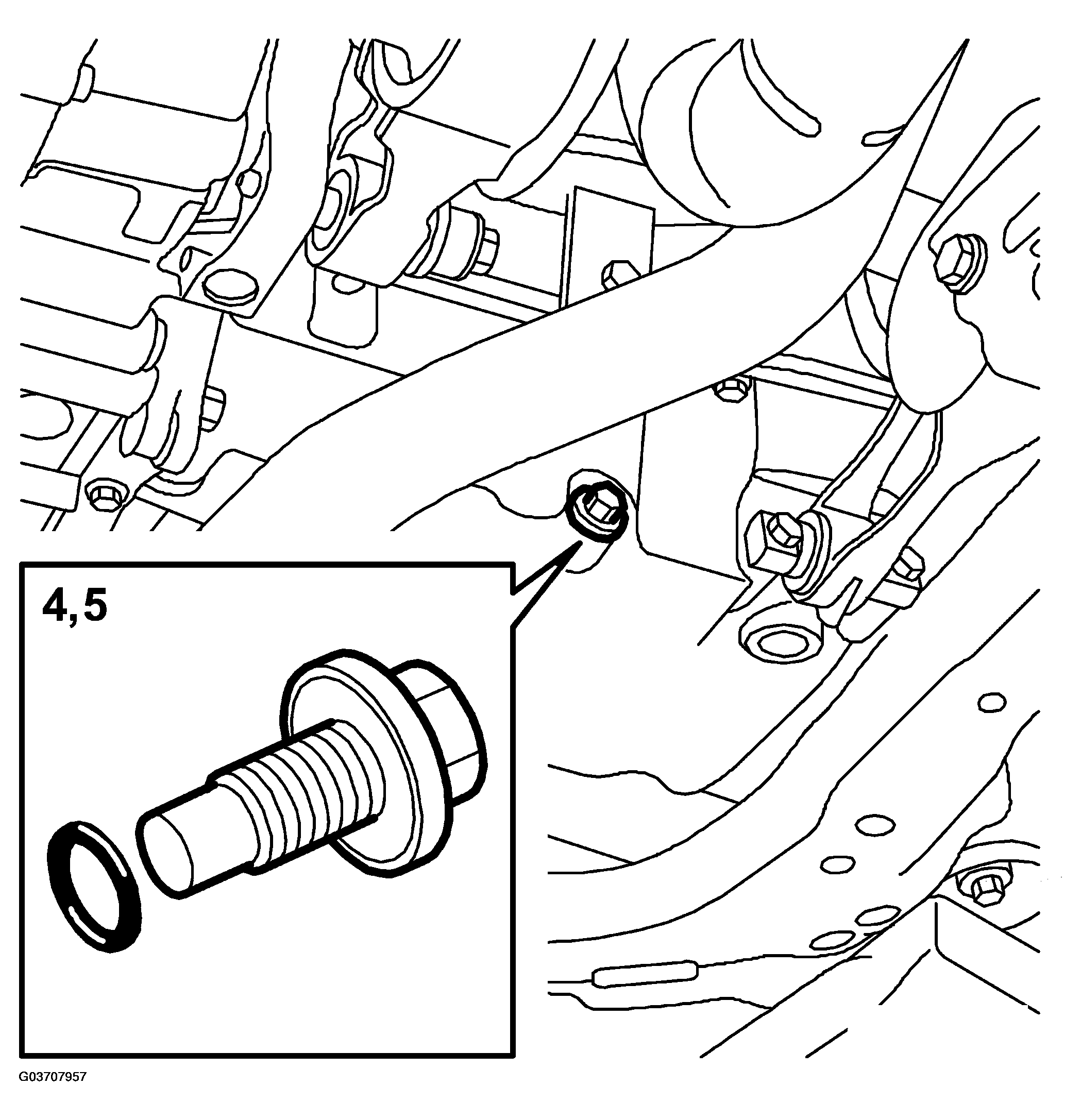 4,5

G03707957