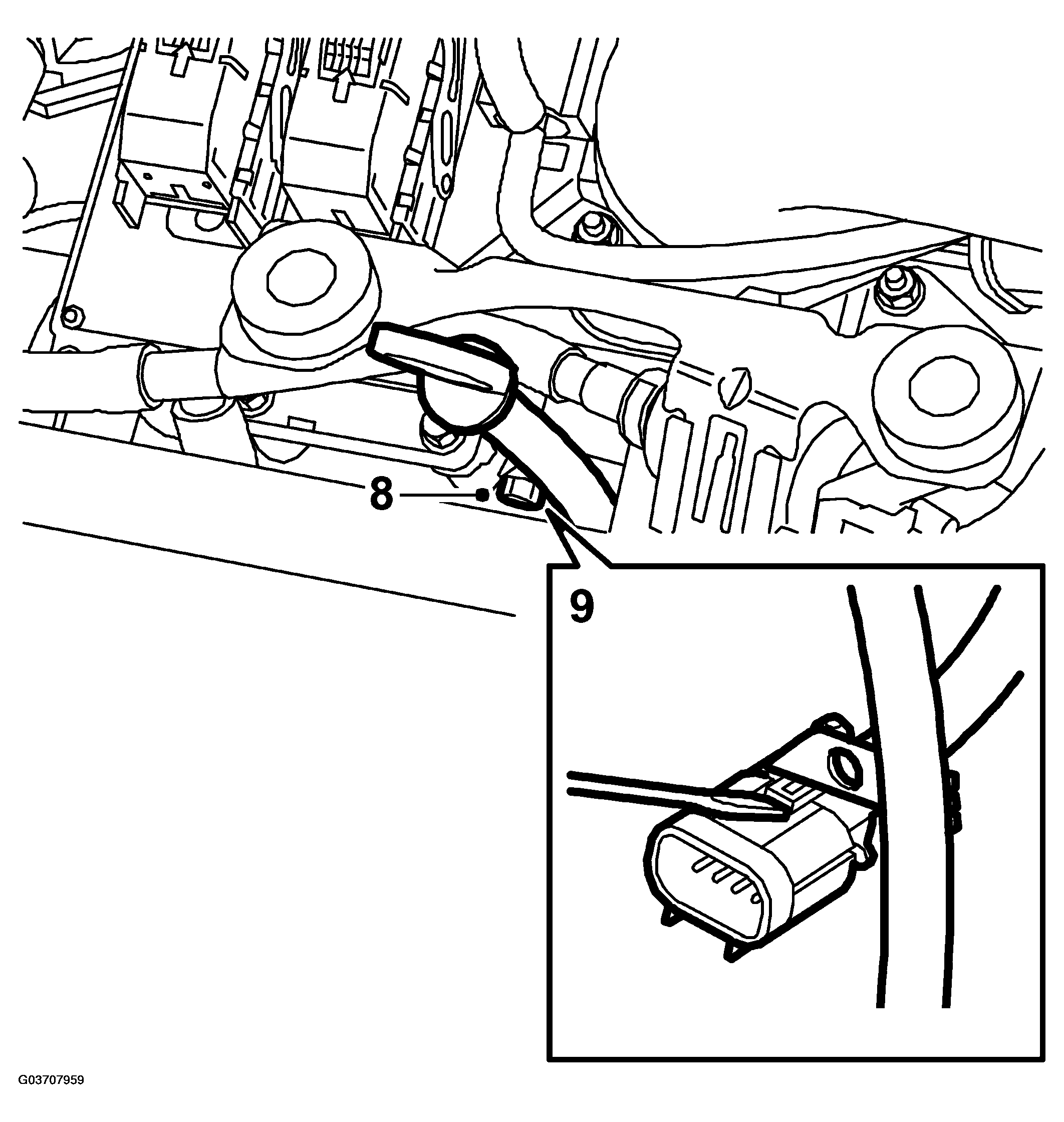 8

9

G03707959