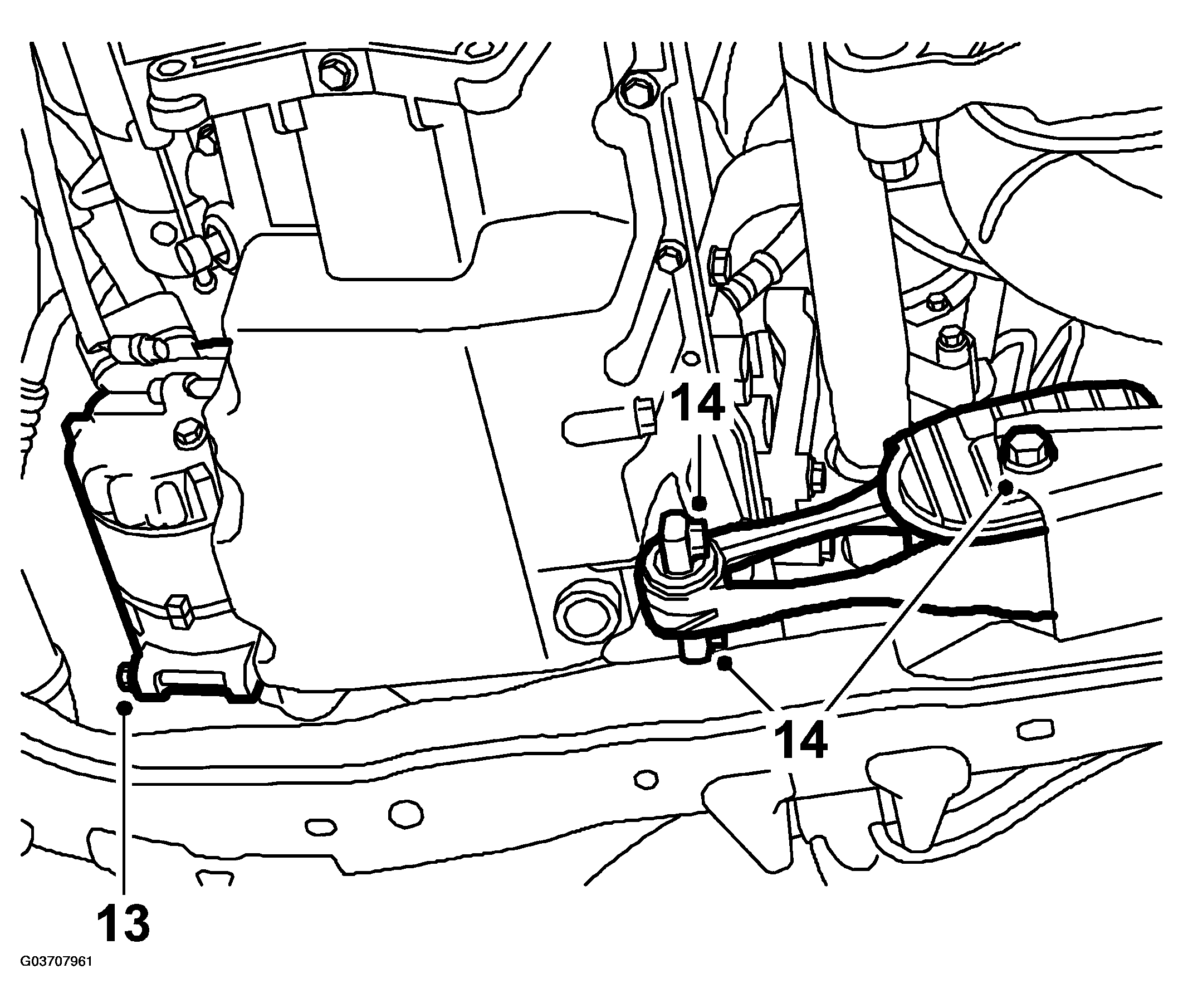 14

14

13

G03707961