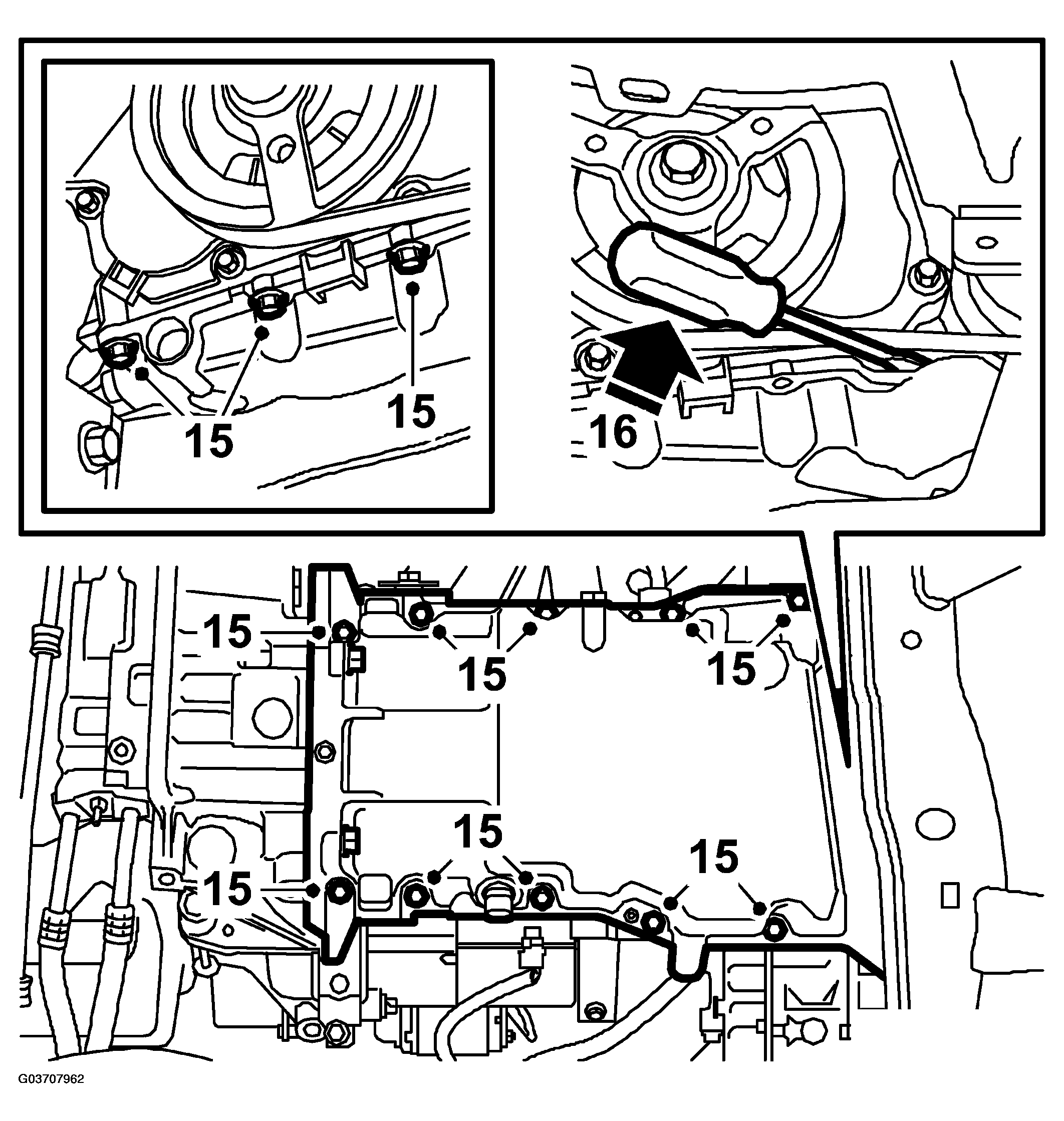 15
15
16
15
15
15
15
15
15
G03707962