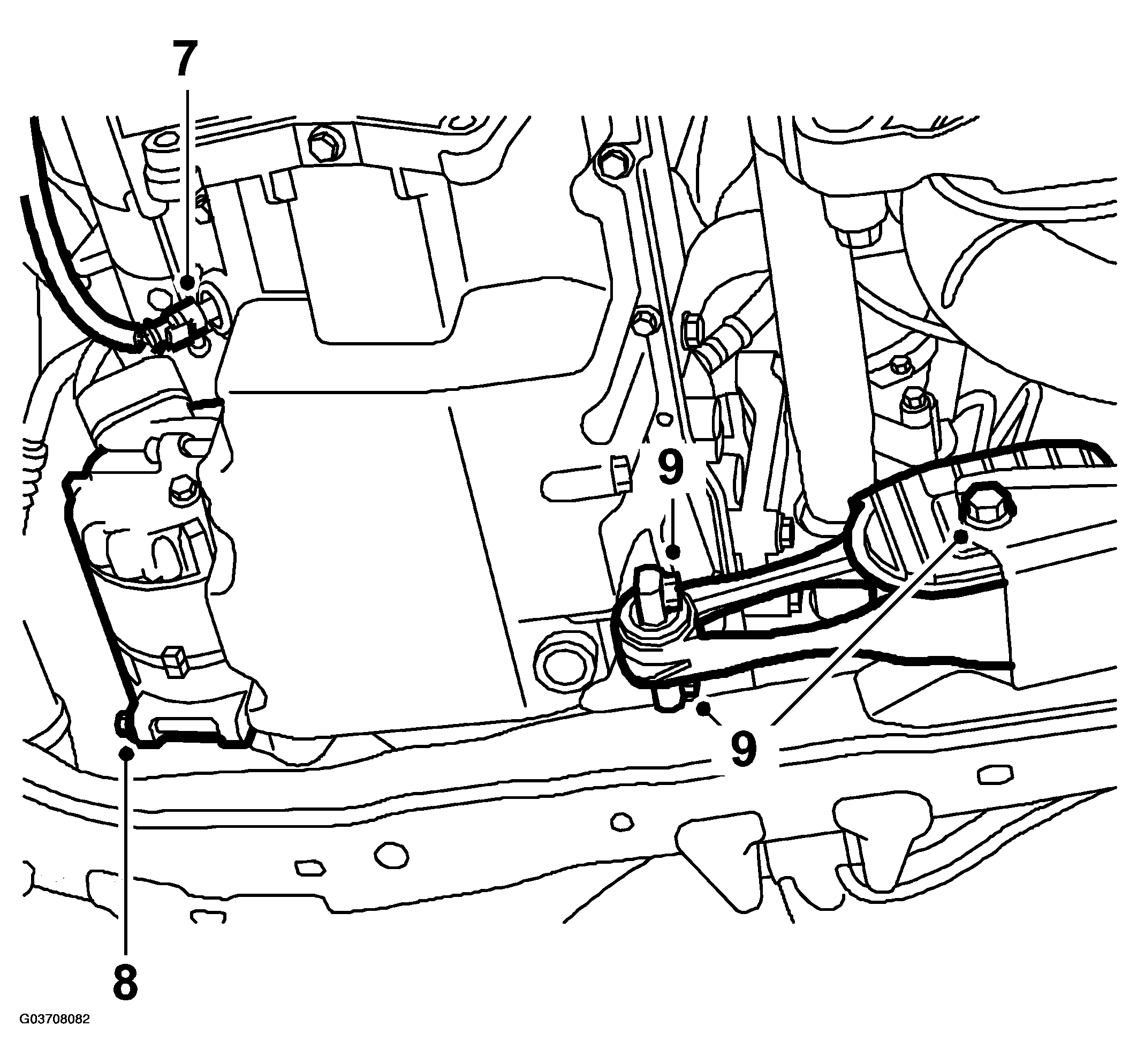 7
9
9
8
G03708082