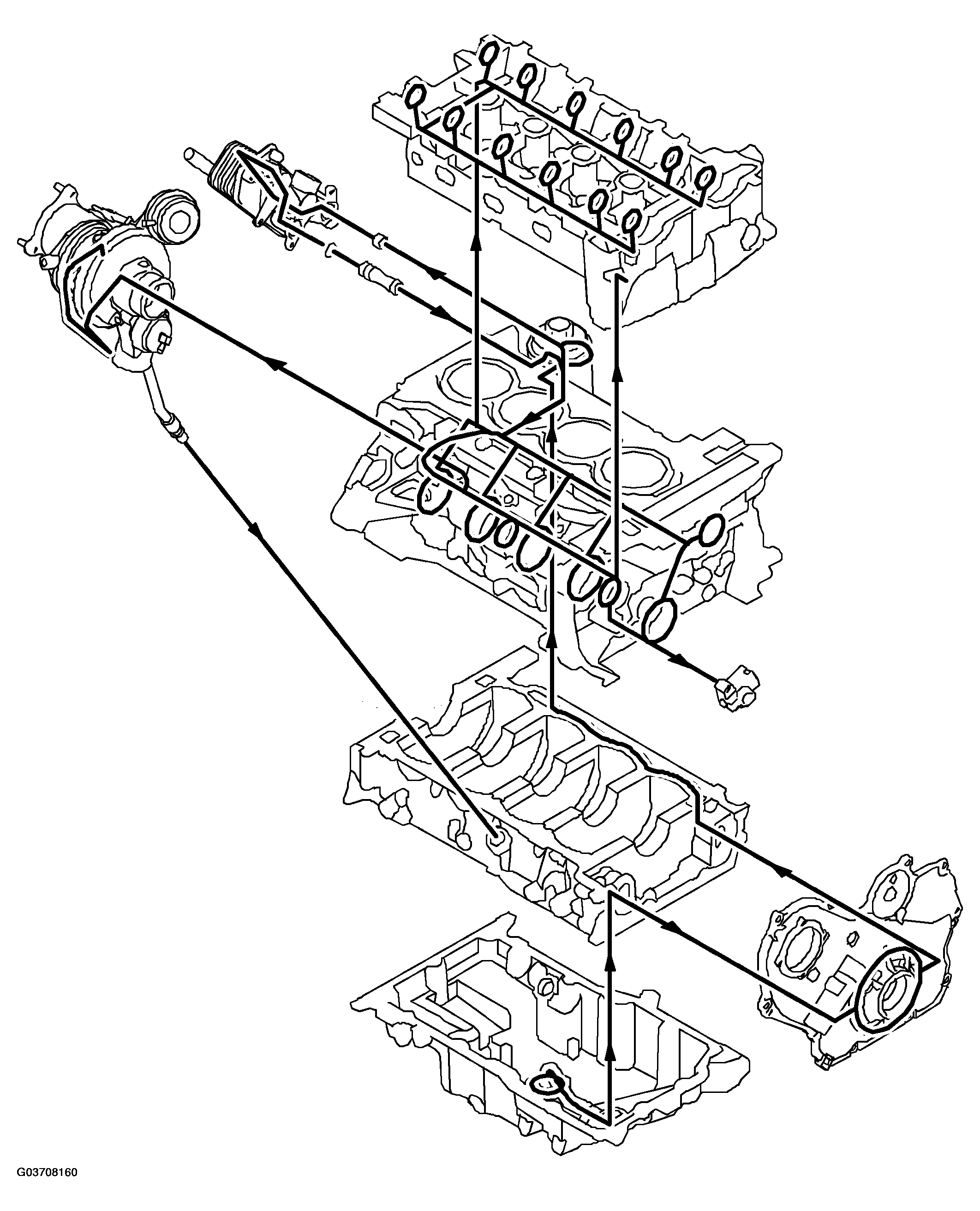 G03708160