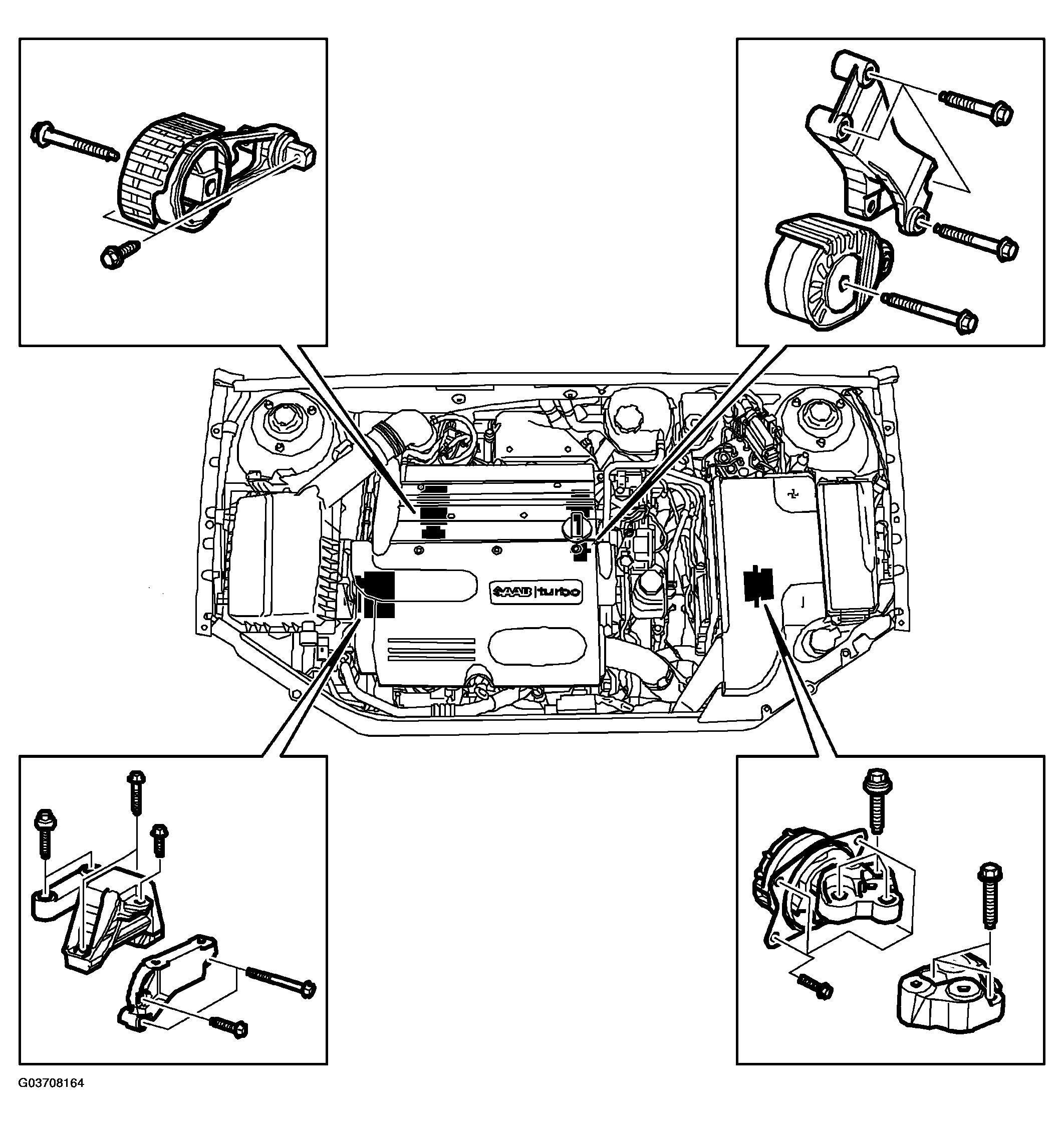 SAAB turbo

G03708164