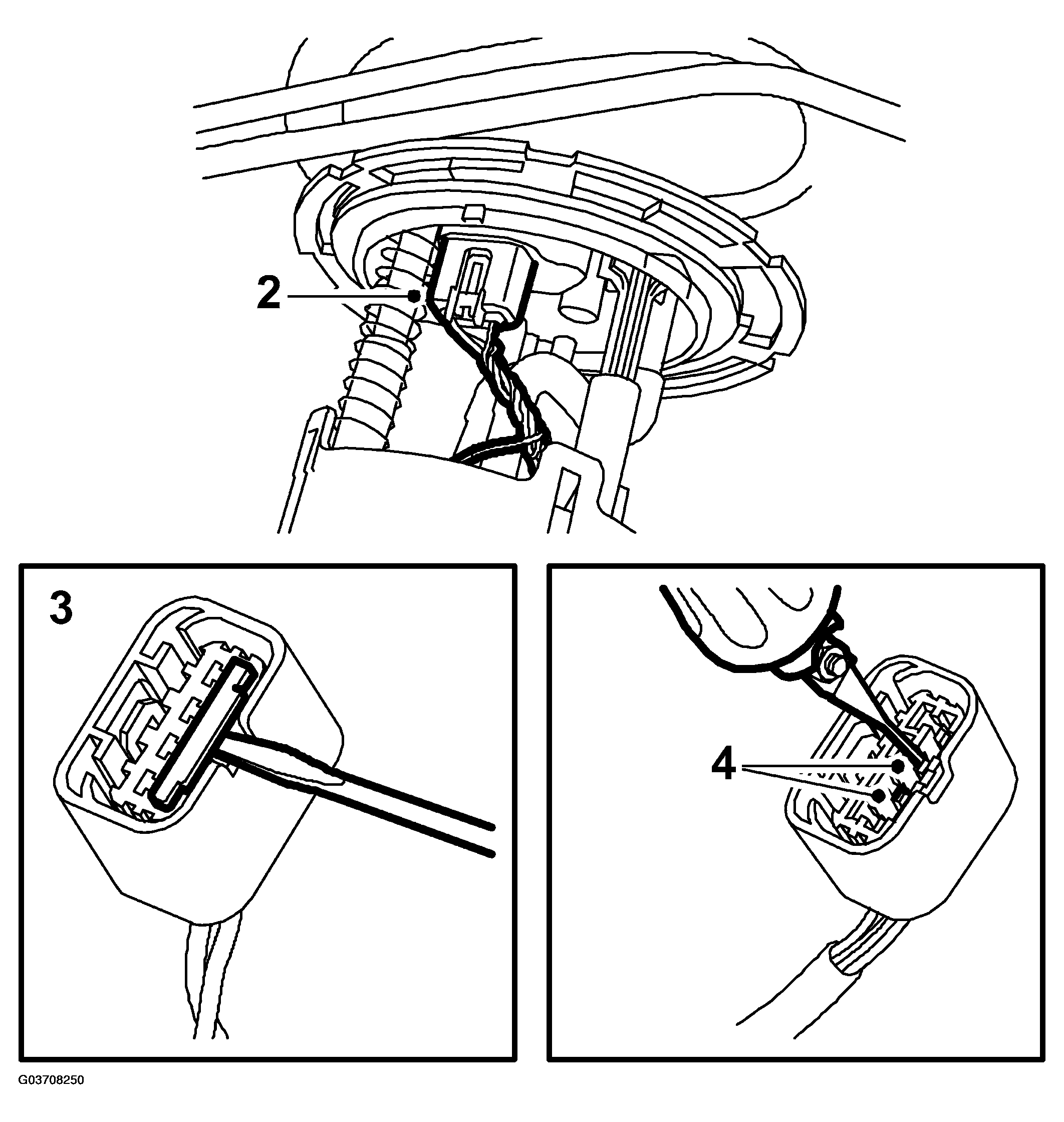 2

3

4

G03708250