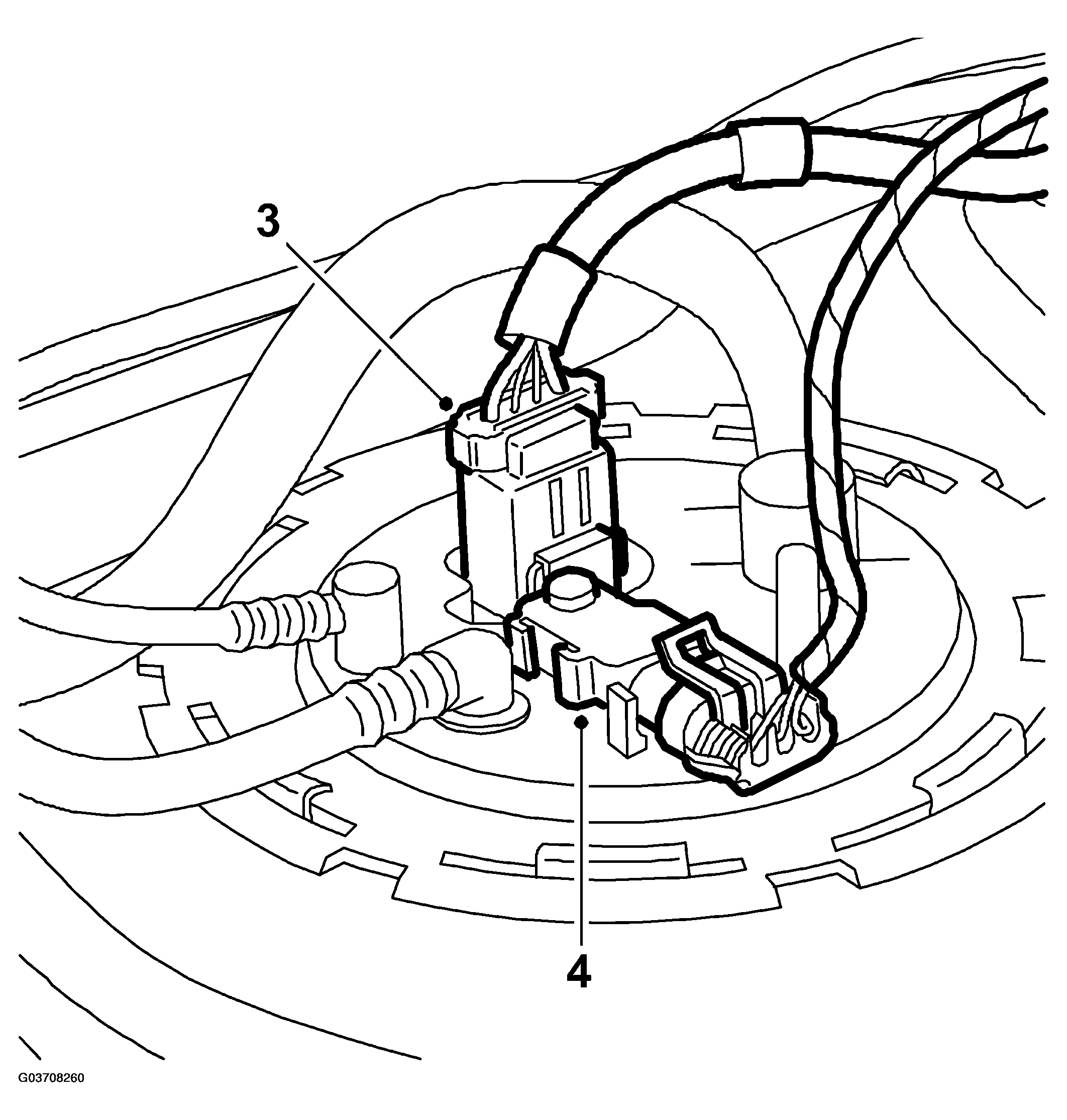 3

4

G03708260