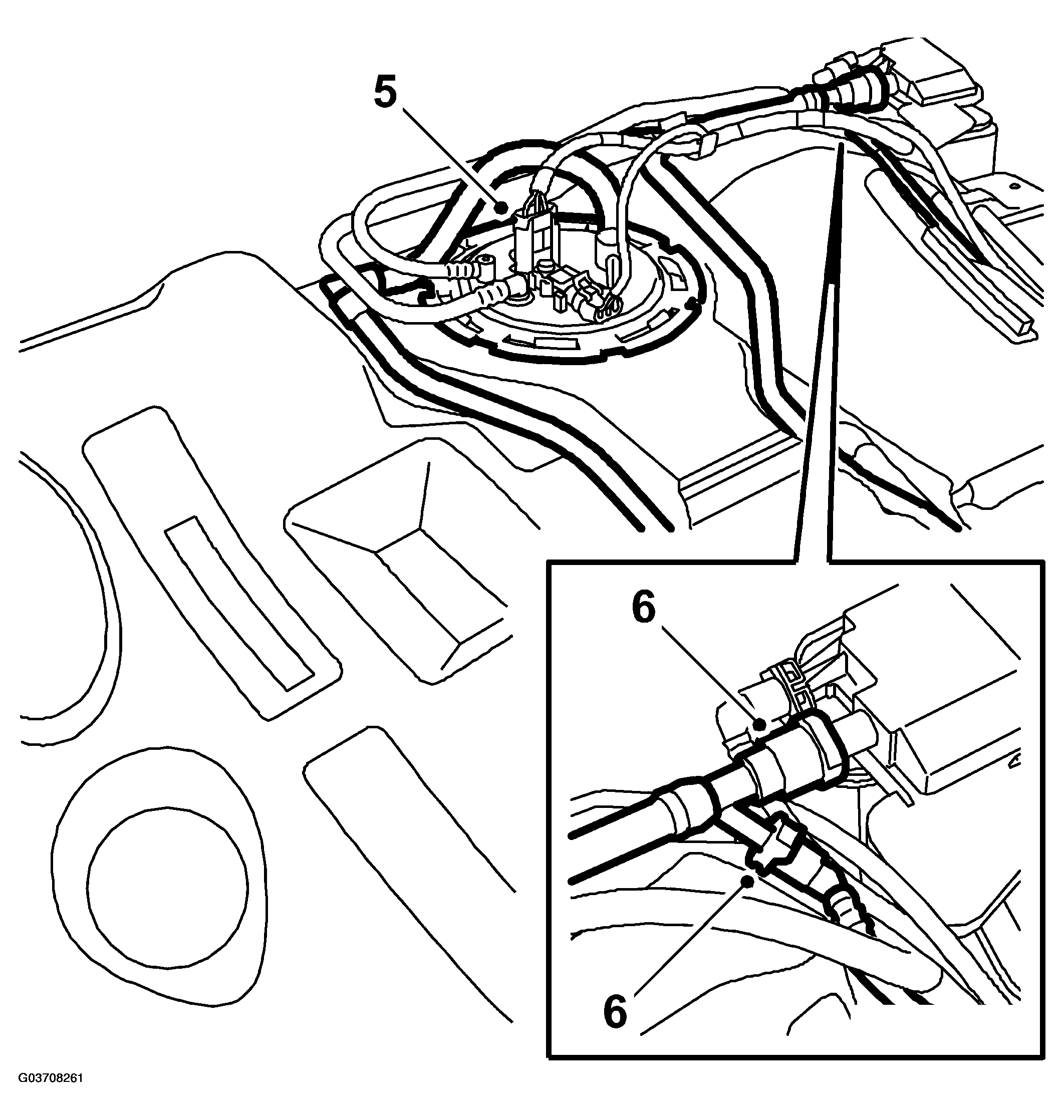 5

6

6

G03708261