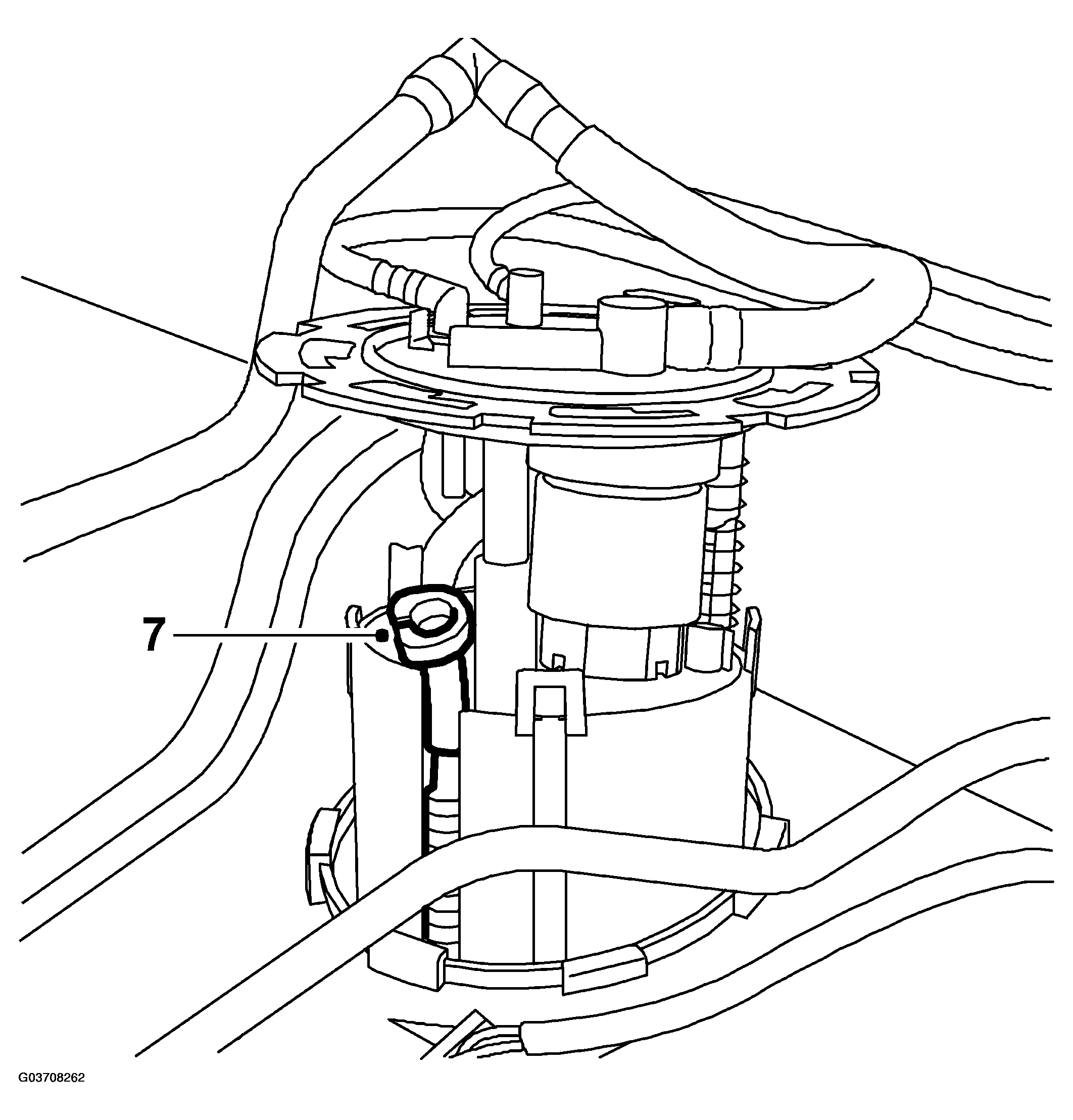 7

G03708262