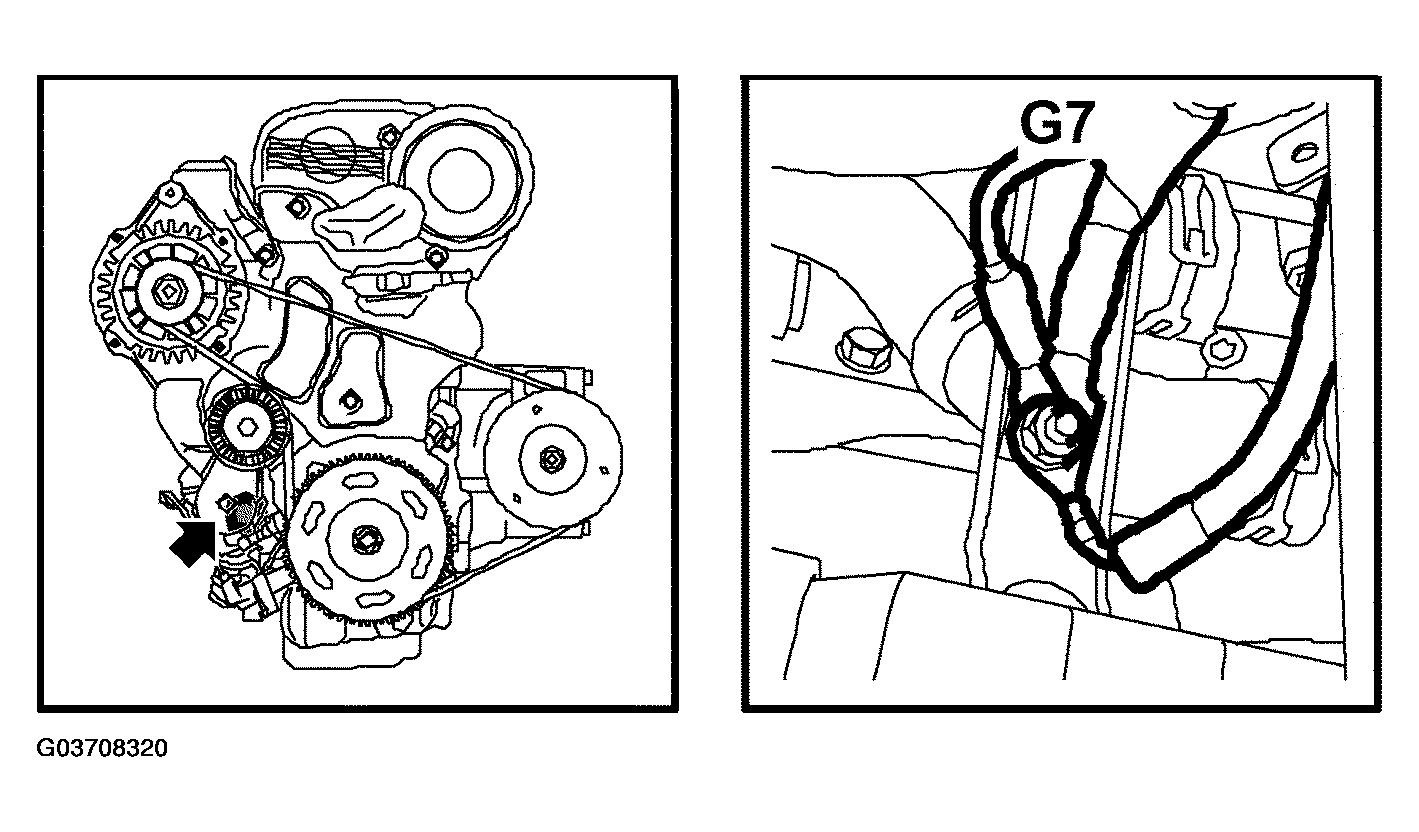 G7

G03708320