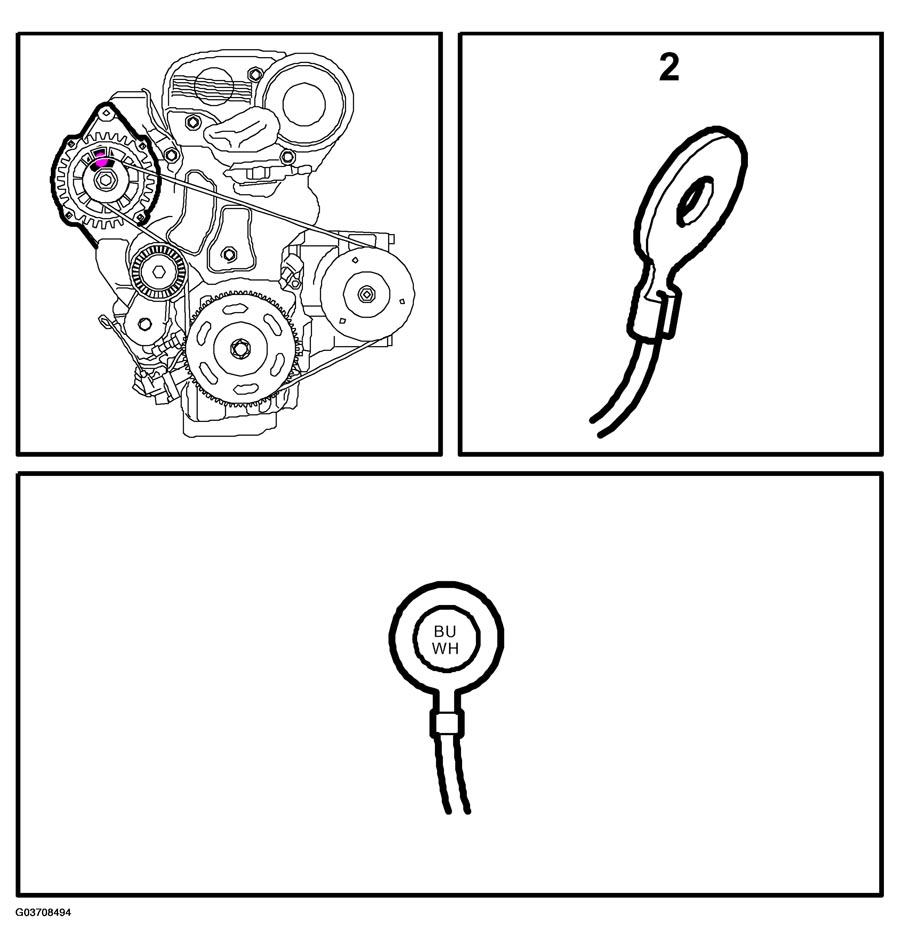 2

BU
WH

G03708494