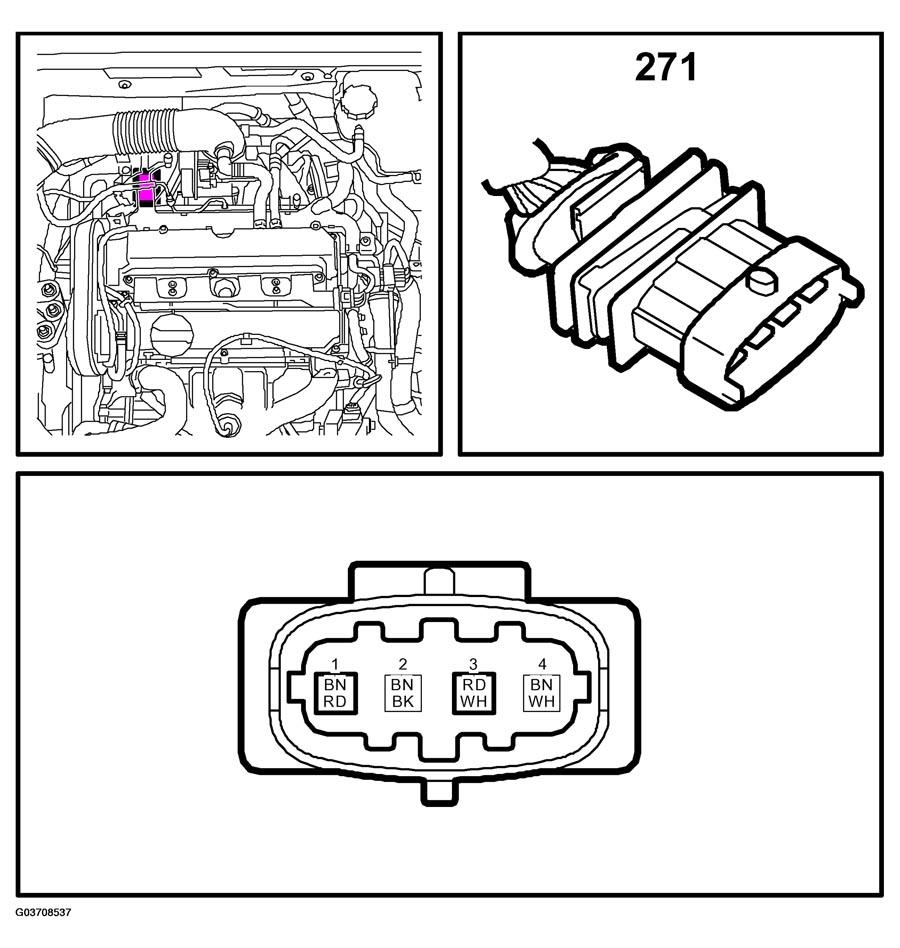 271

1
BN
RD

2
BN
BK

3
RD
WH

4
BN
WH

G03708537