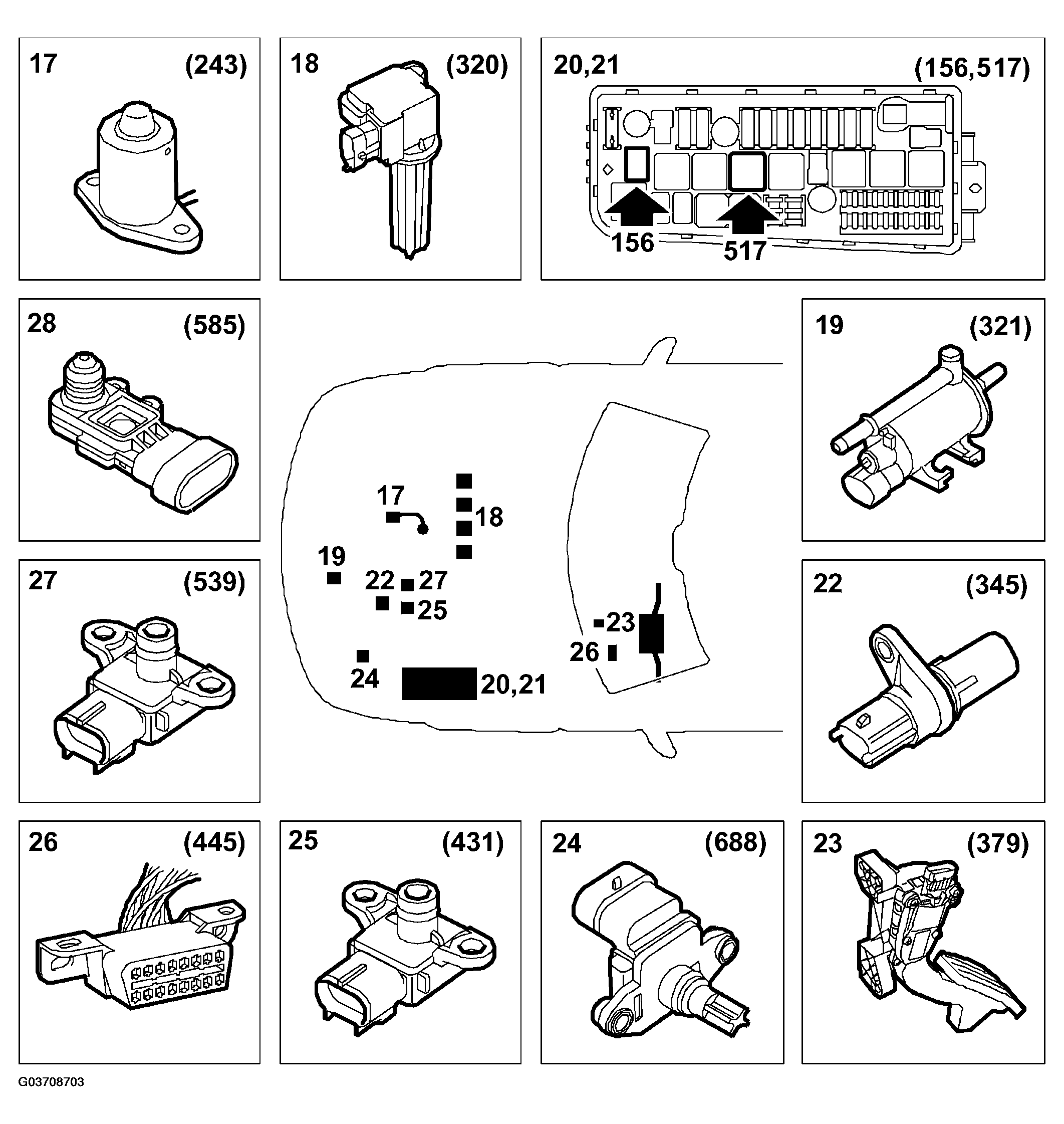 17 (243)

18 (320)

20,21 (156,517)

156

517

28 (585)

19 (321)

17

18

19

22 27

25

23

26

24

20,21

27 (539)

22 (345)

26 (445)

25 (431)

24 (688)

23 (379)

G03708703