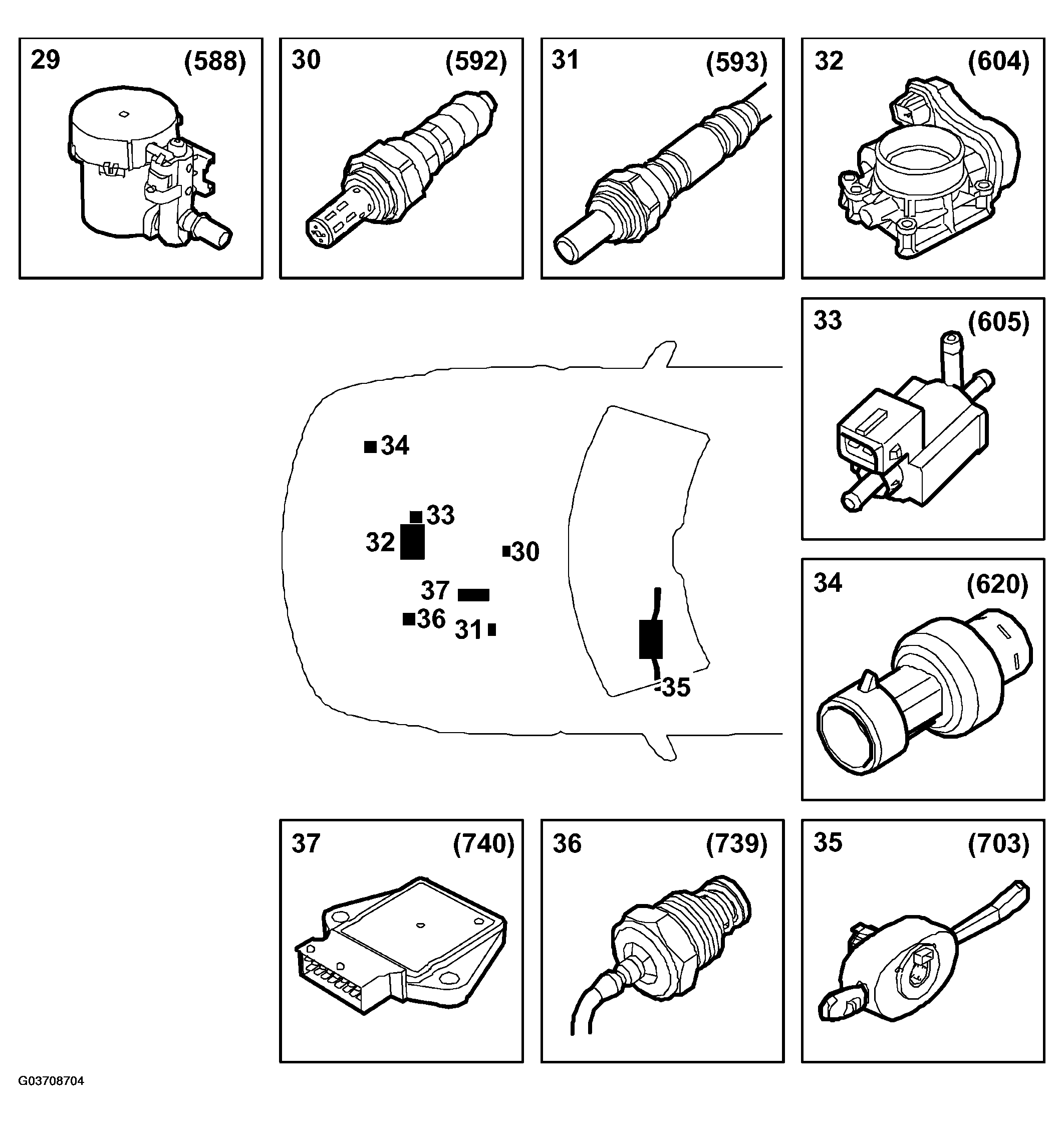 29 (588)

30 (592)

31 (593)

32 (604)

33 (605)

34
33
32
30
37
36
31
35

34 (620)

37 (740)

36 (739)

35 (703)

G03708704