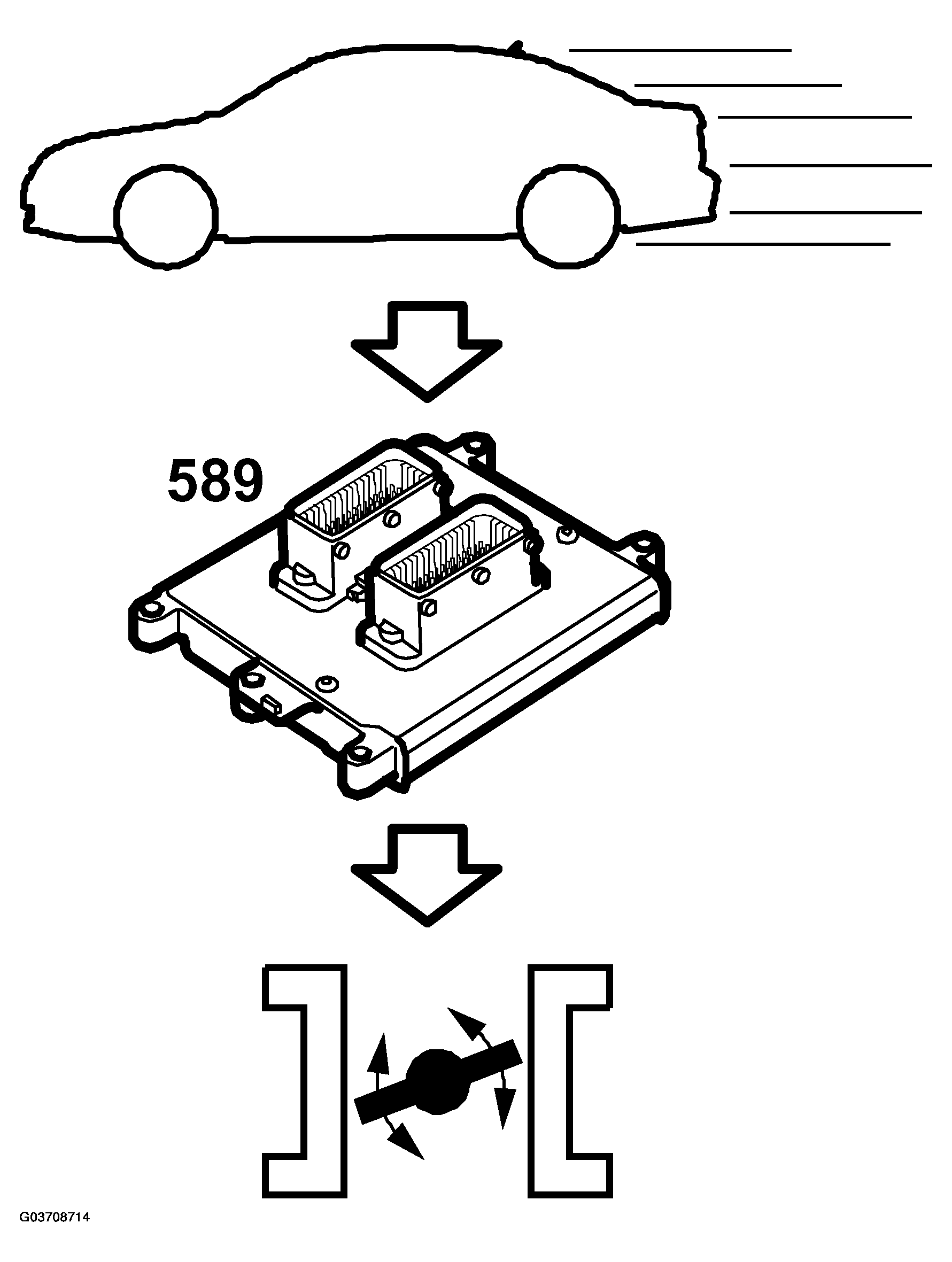 589

G03708714