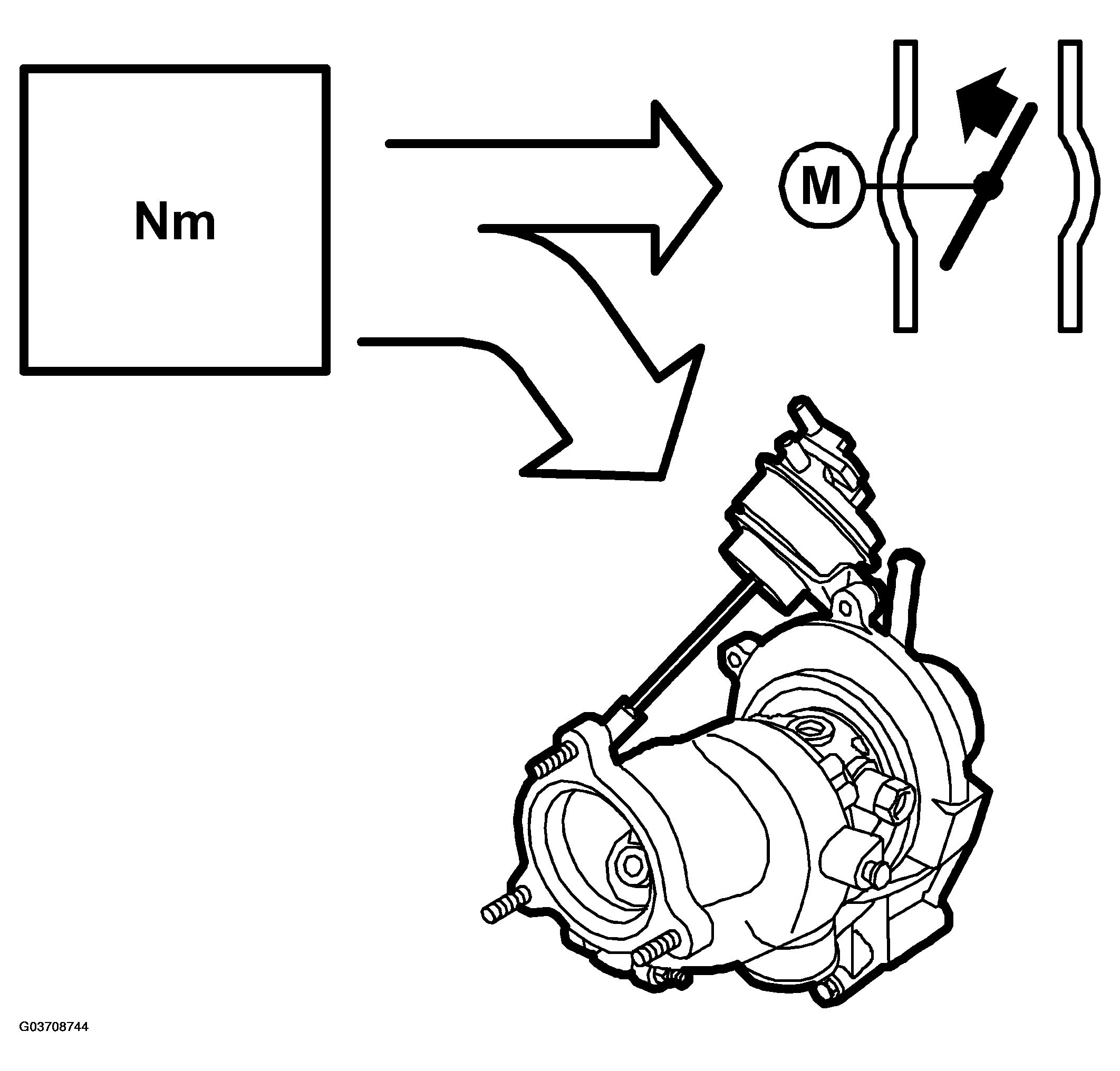 Nm

M

G03708744