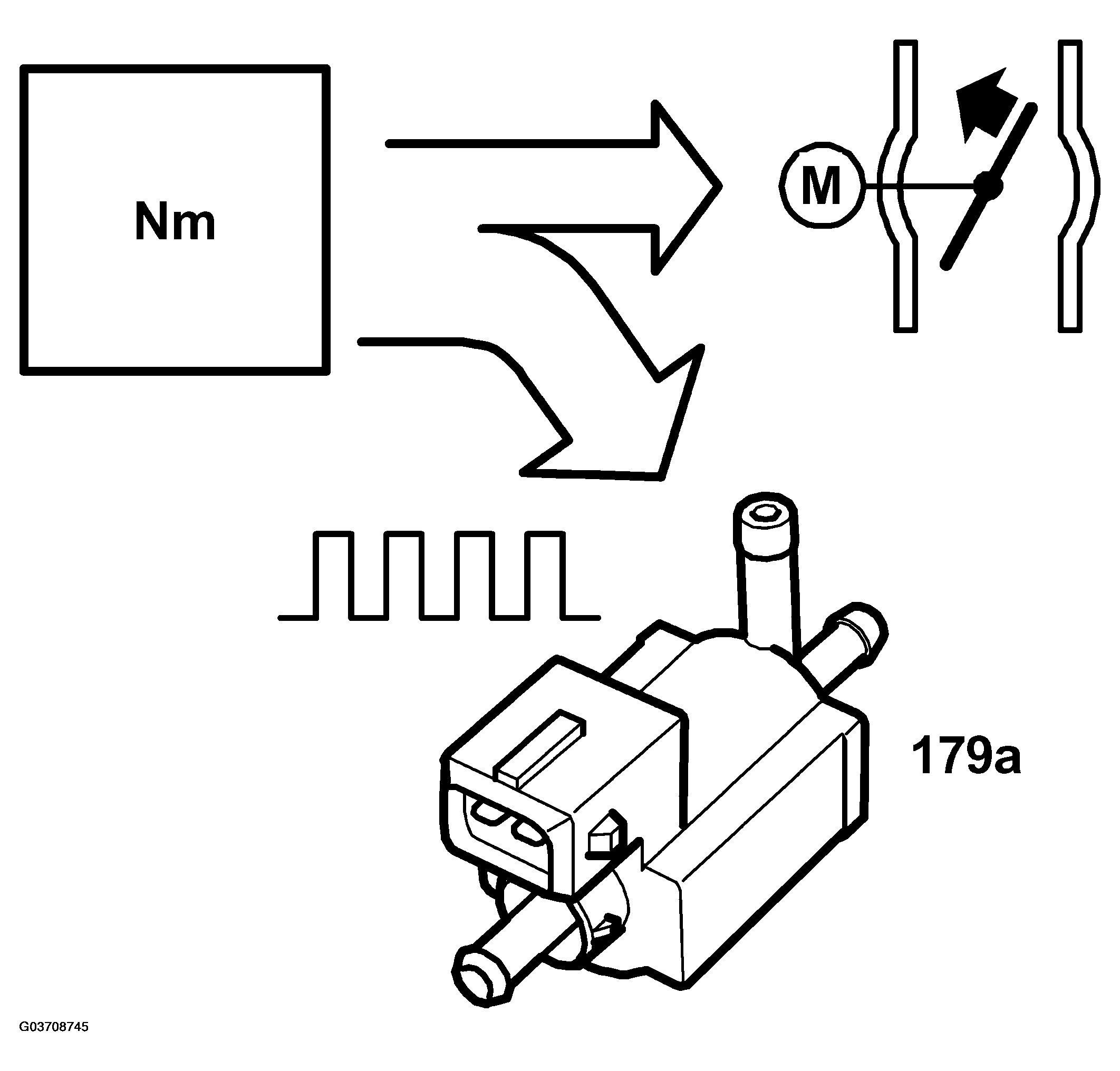 Nm

M

179a

G03708745