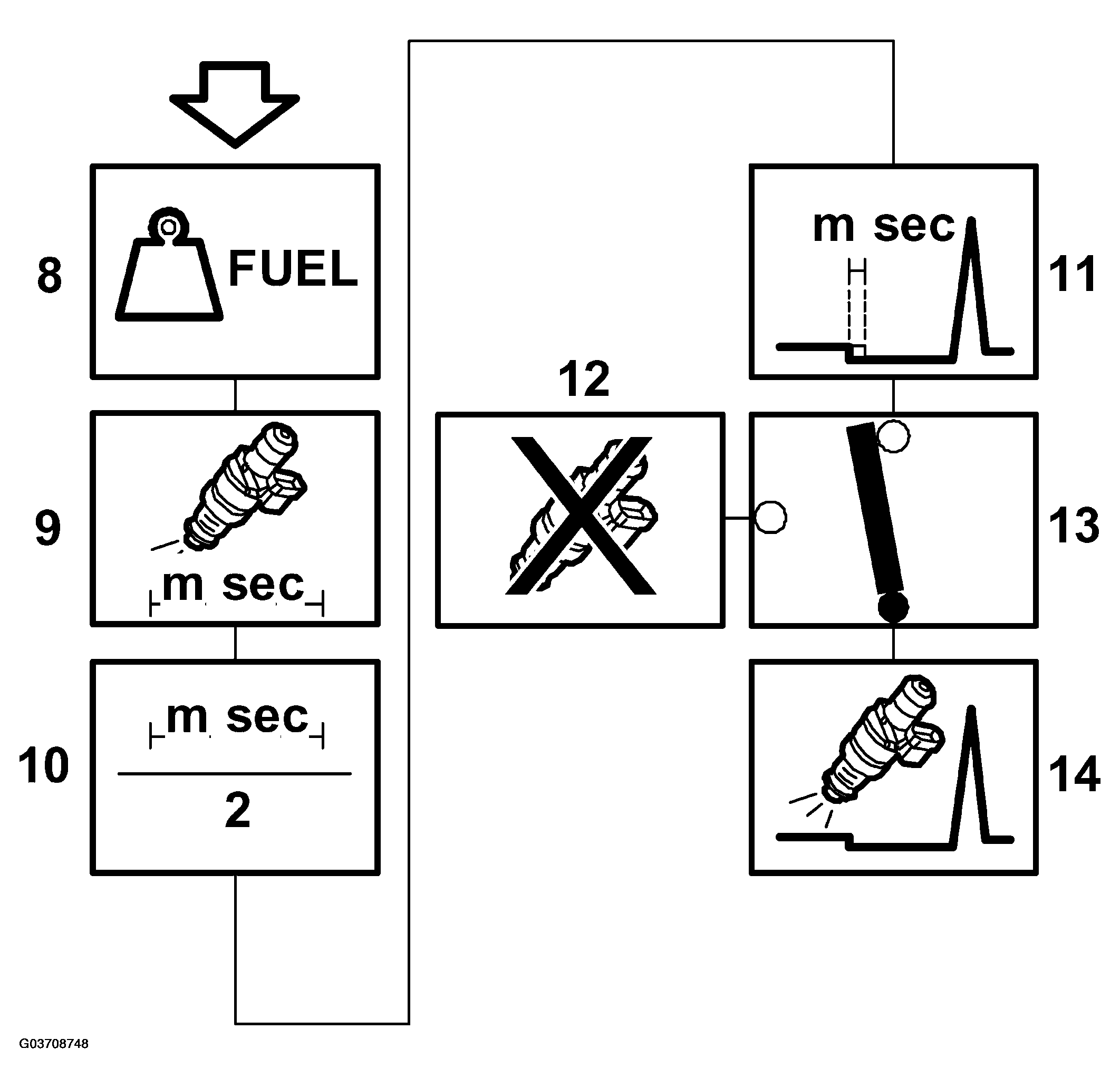 8

FUEL

9

m sec

10

m sec

2

12

11

m sec

13

14

G03708748