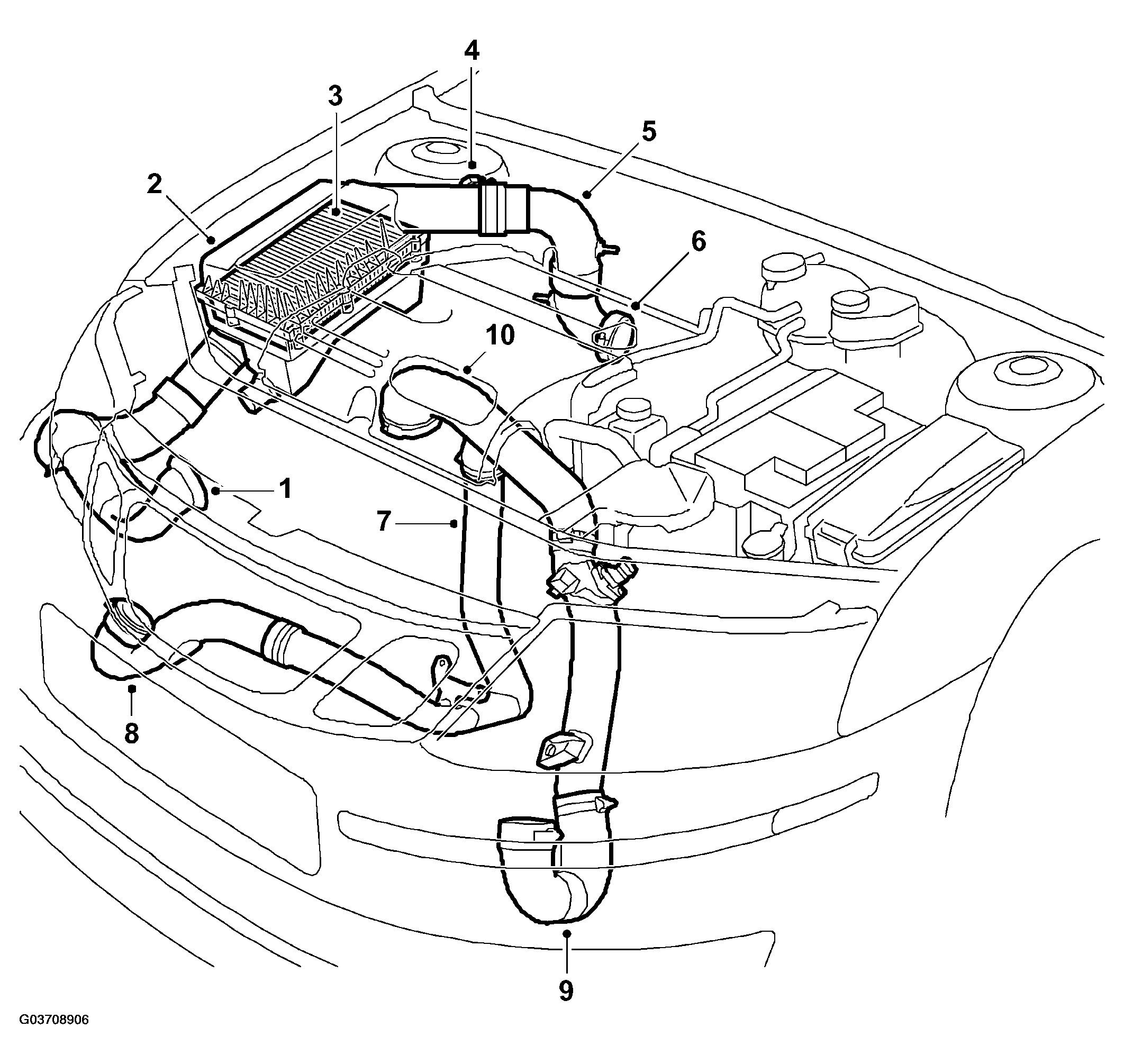 4
3
5
2
6
10
1
7
8
9
G03708906