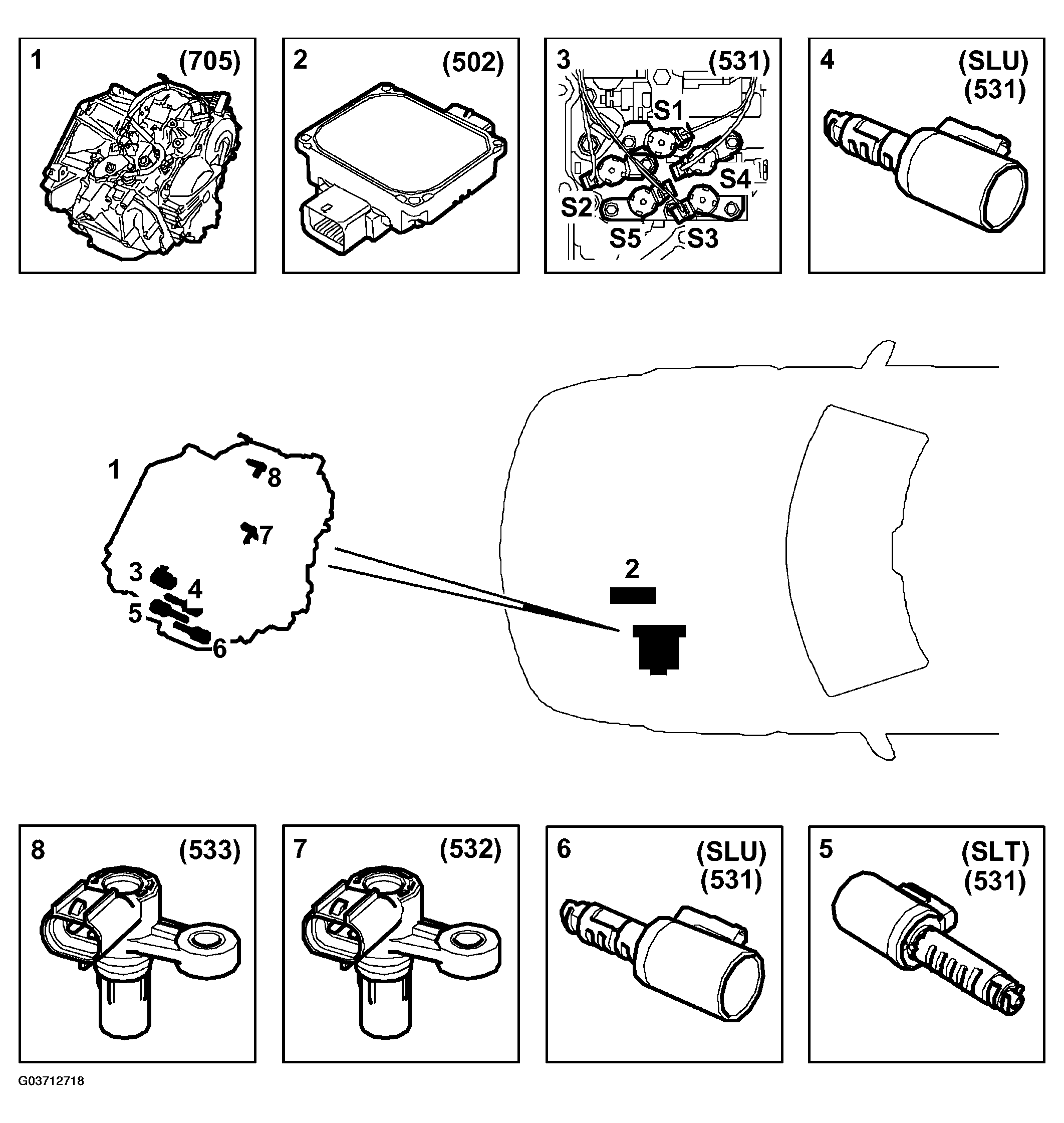 1 (705)

2 (502)

3 (531)
S1
S4
S2
S5
S3

4 (SLU) (531)

1
8
7
3
4
5
6

2

8 (533)

7 (532)

6 (SLU) (531)

5 (SLT) (531)

G03712718