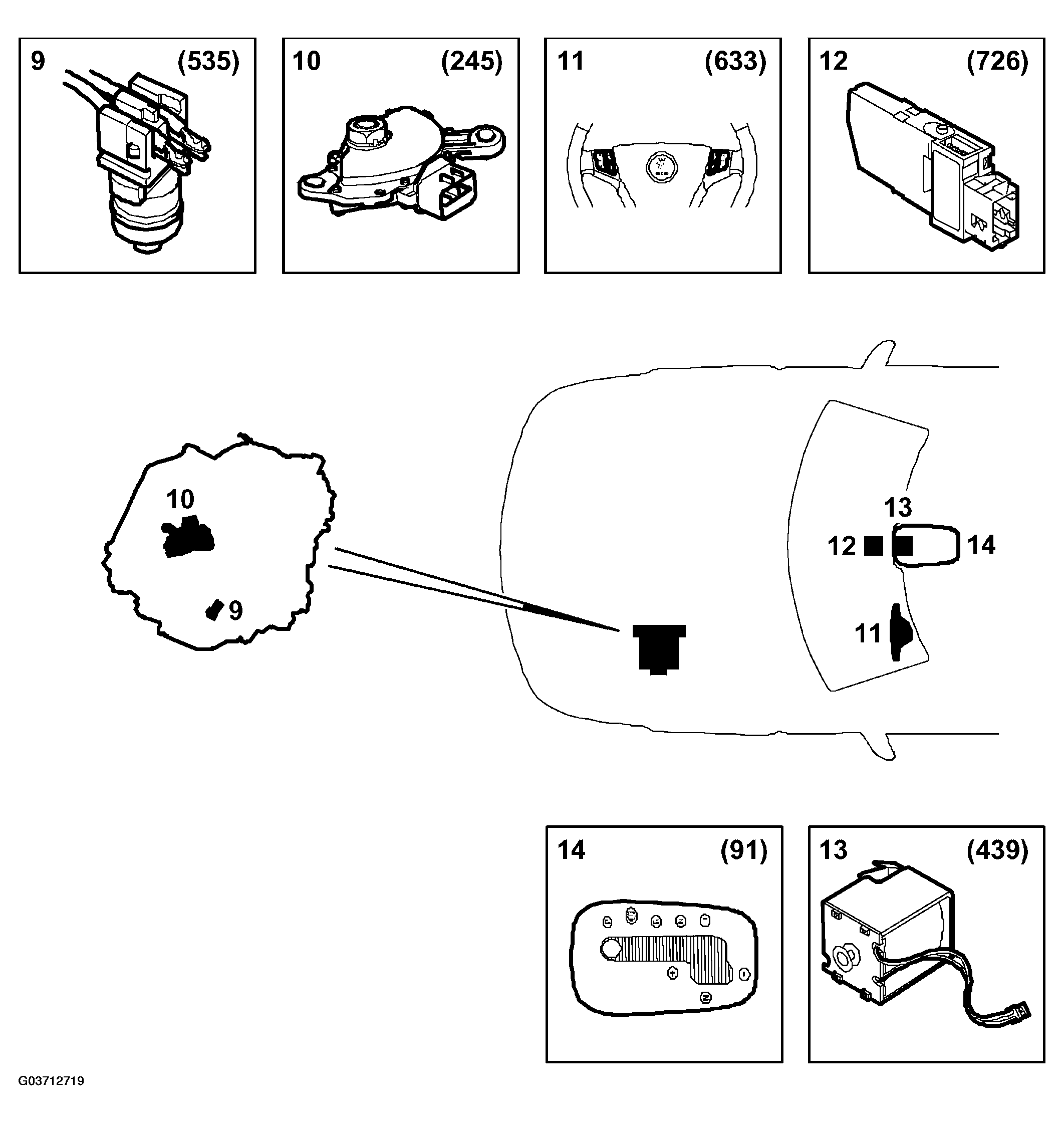 9 (535)

10 (245)

11 (633)

12 (726)

10

9

13

12

14

11

14 (91)

13 (439)

G03712719