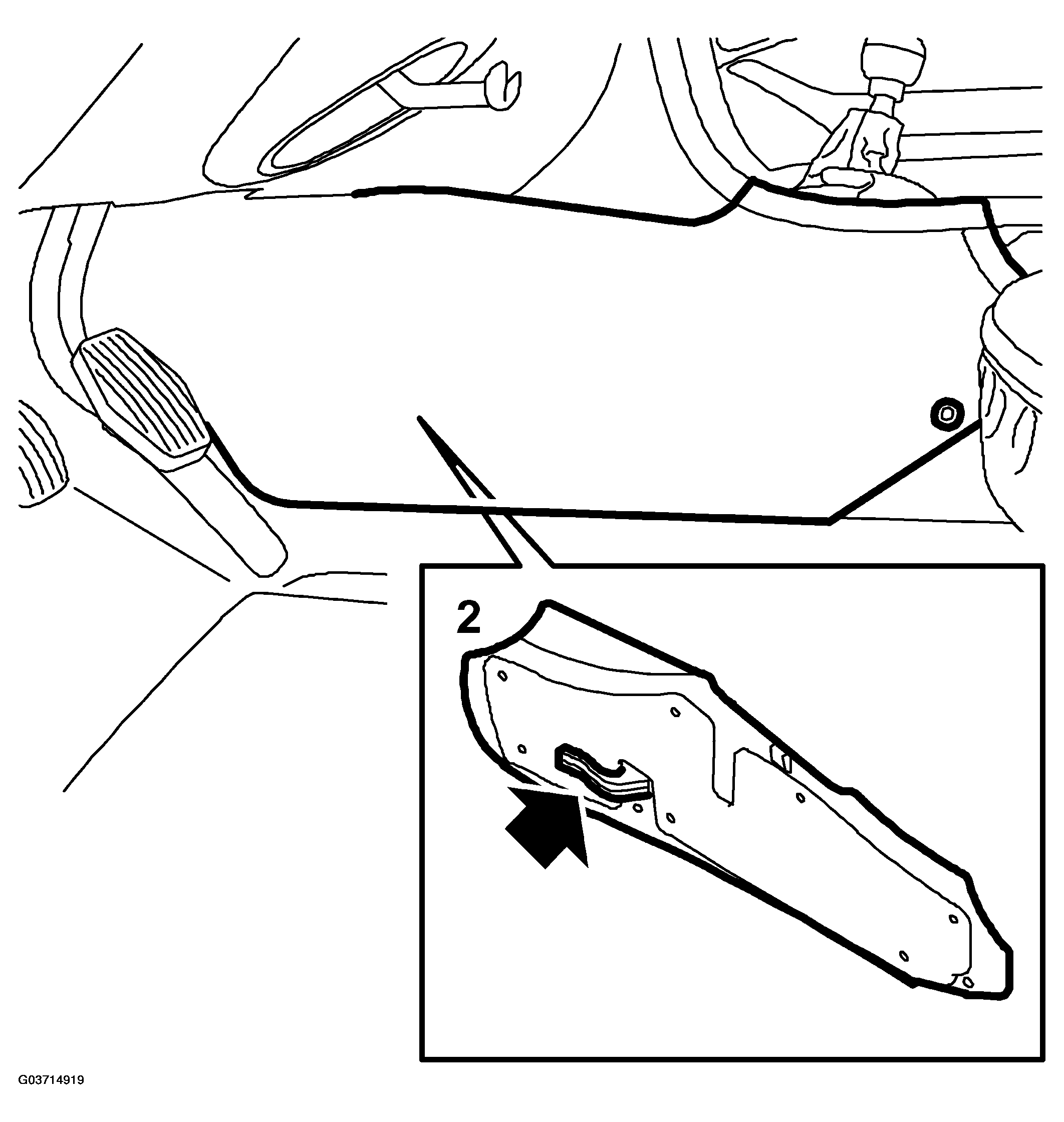 2

G03714919