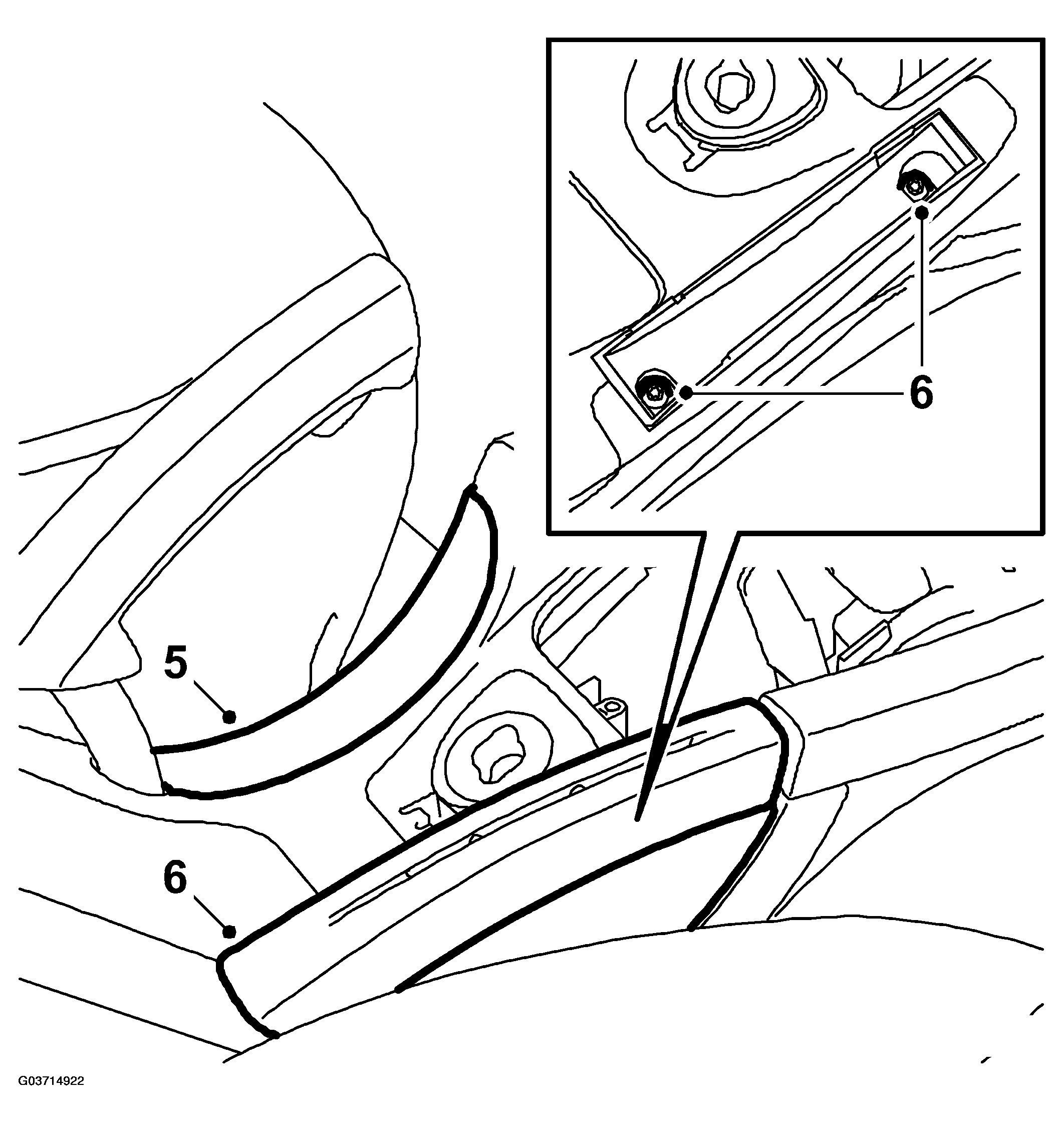 6

5

6

G03714922