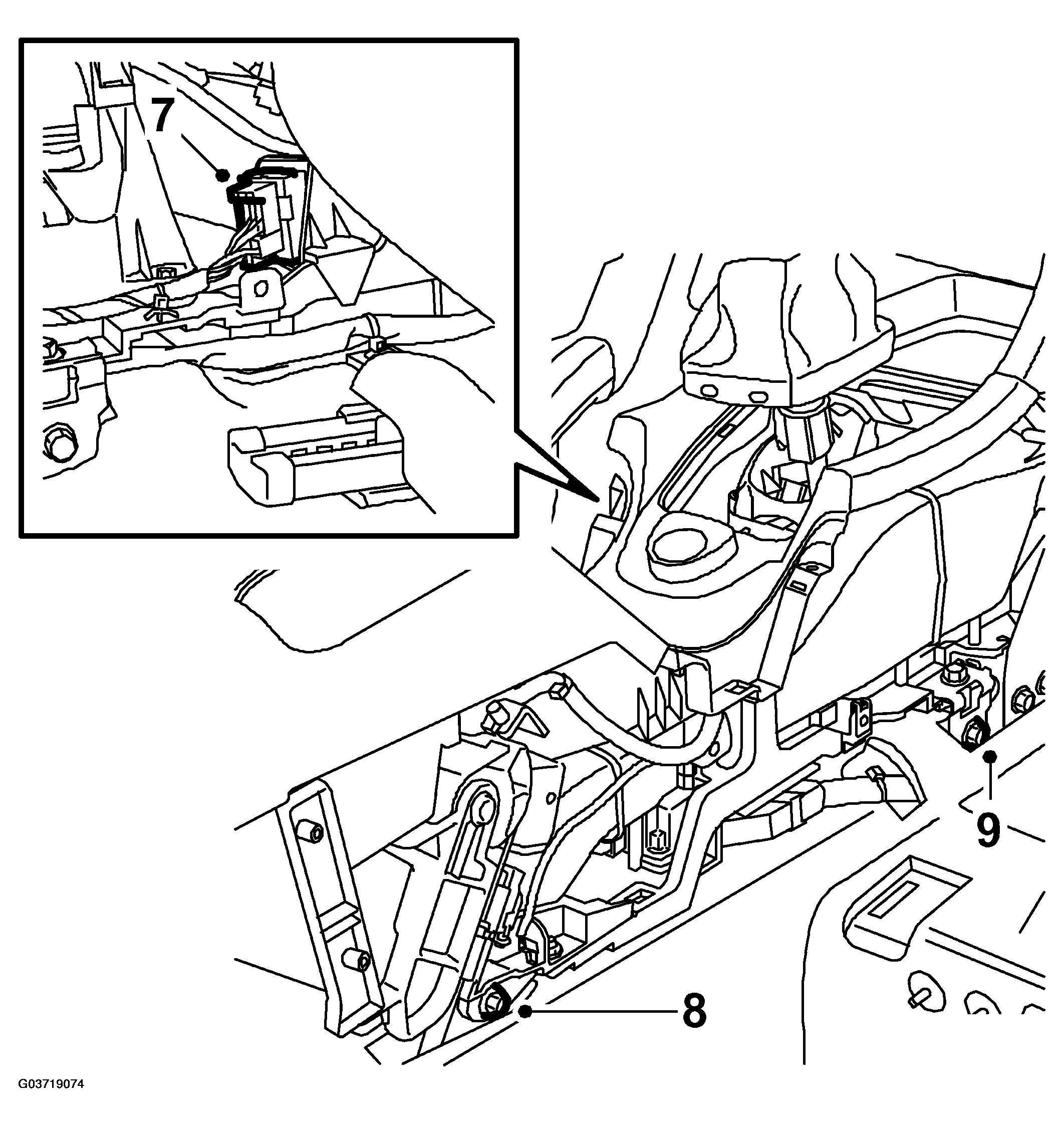 7

9

8

G03719074