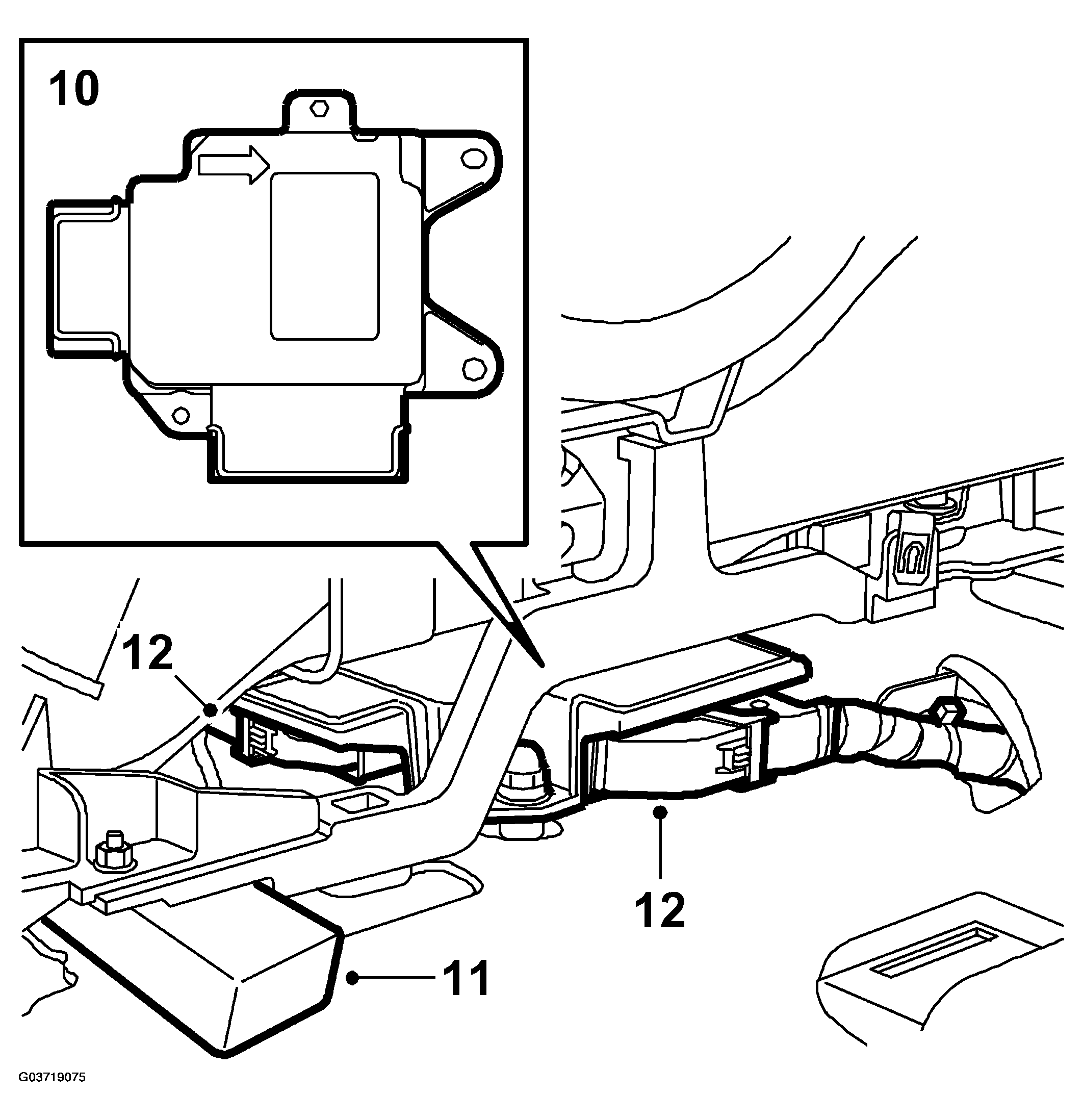 10

12

12

11

G03719075